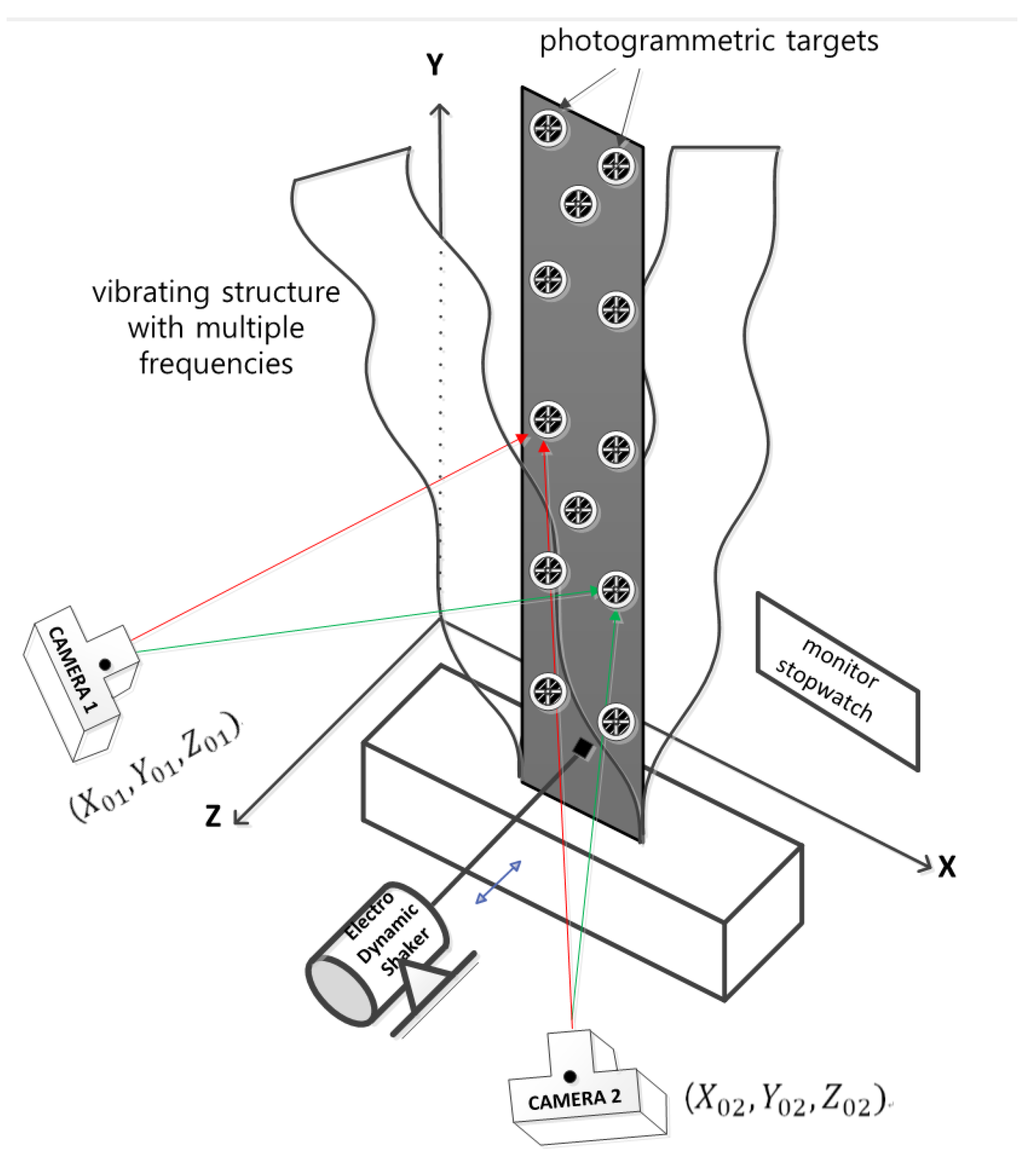 photogrammetric targets

Y

vibrating structure with multiple frequencies

CAMERA 1

$(X_{01}, Y_{01}, Z_{01})$

Z

monitor stopwatch

X

Electro Dynamic Shaker

CAMERA 2

$(X_{02}, Y_{02}, Z_{02})$