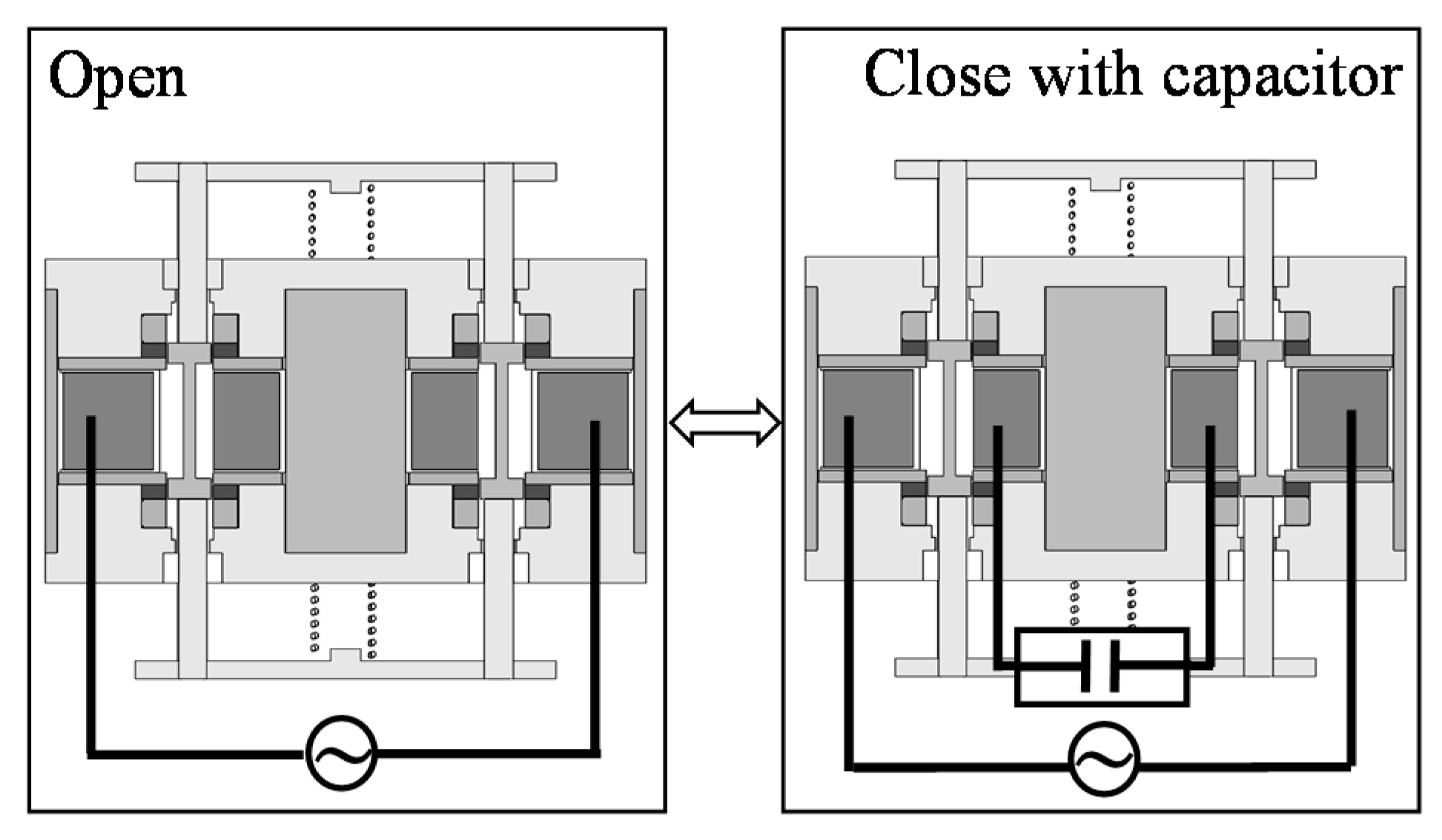 Open

Close with capacitor