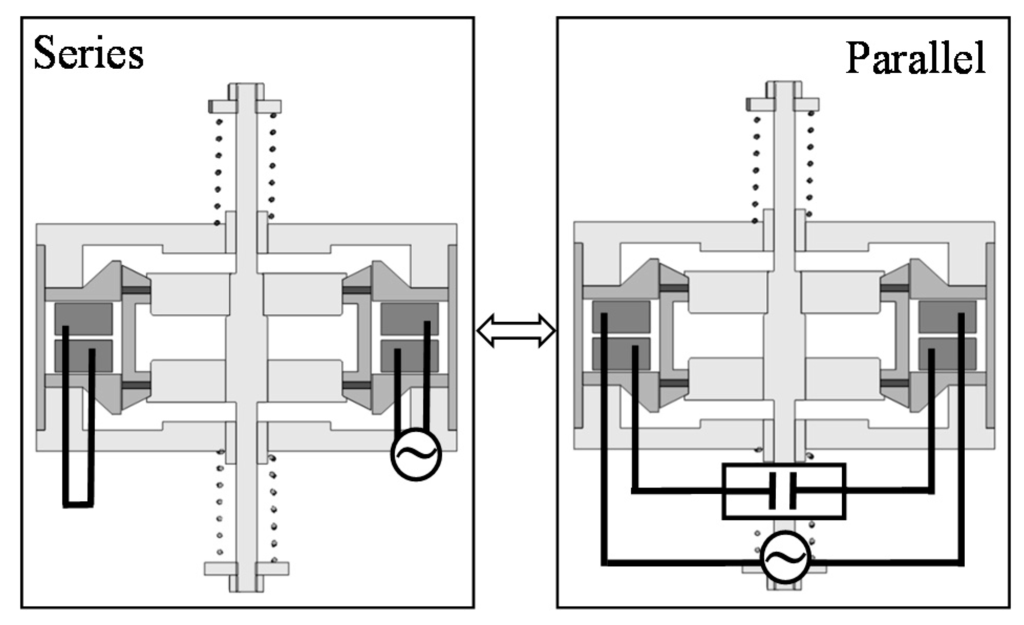 Series

Parallel