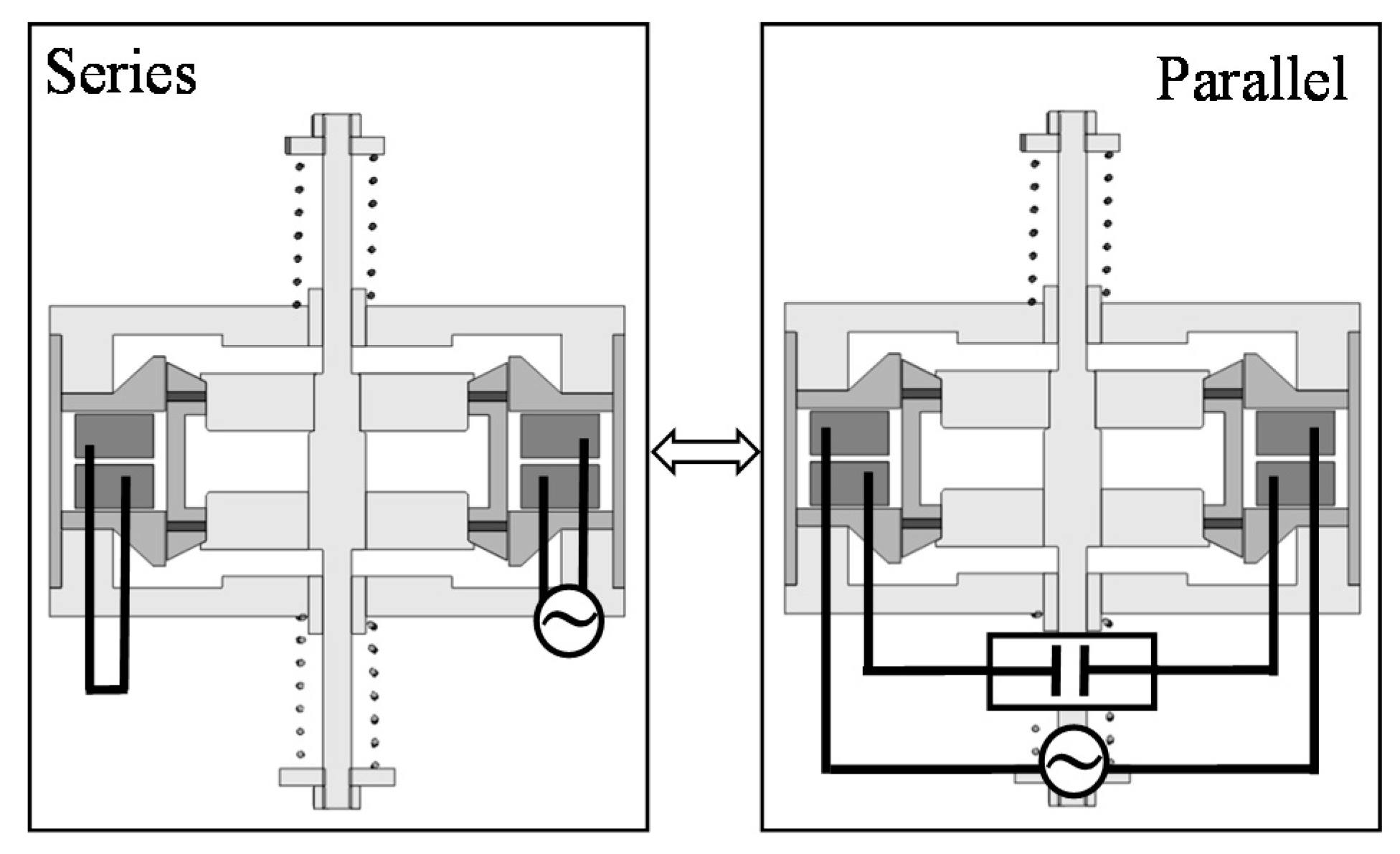 Series

Parallel