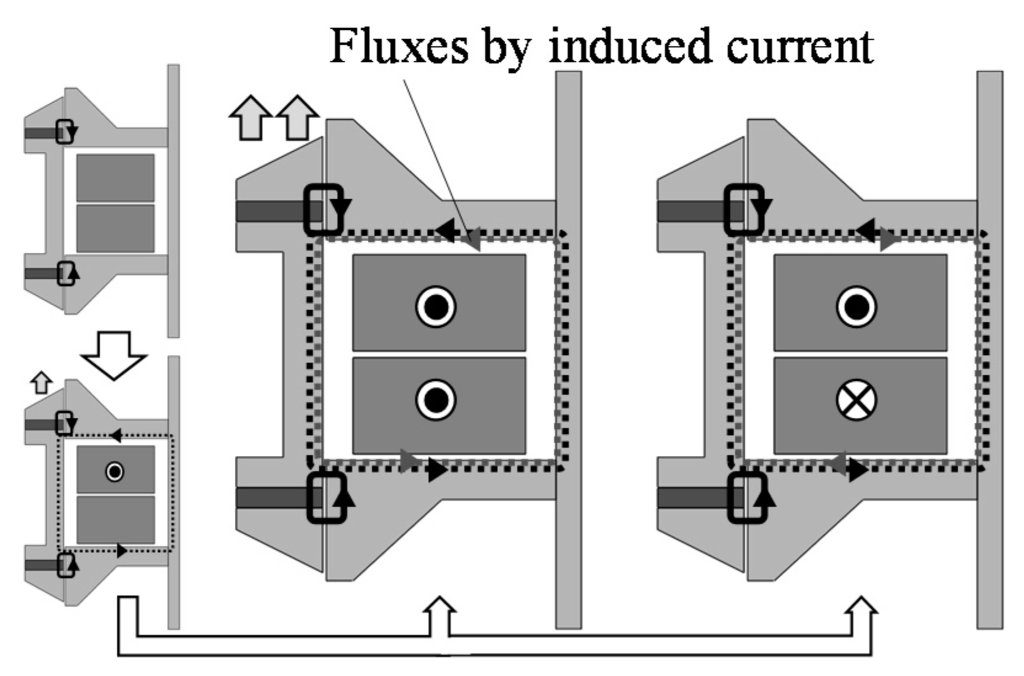 Fluxes by induced current