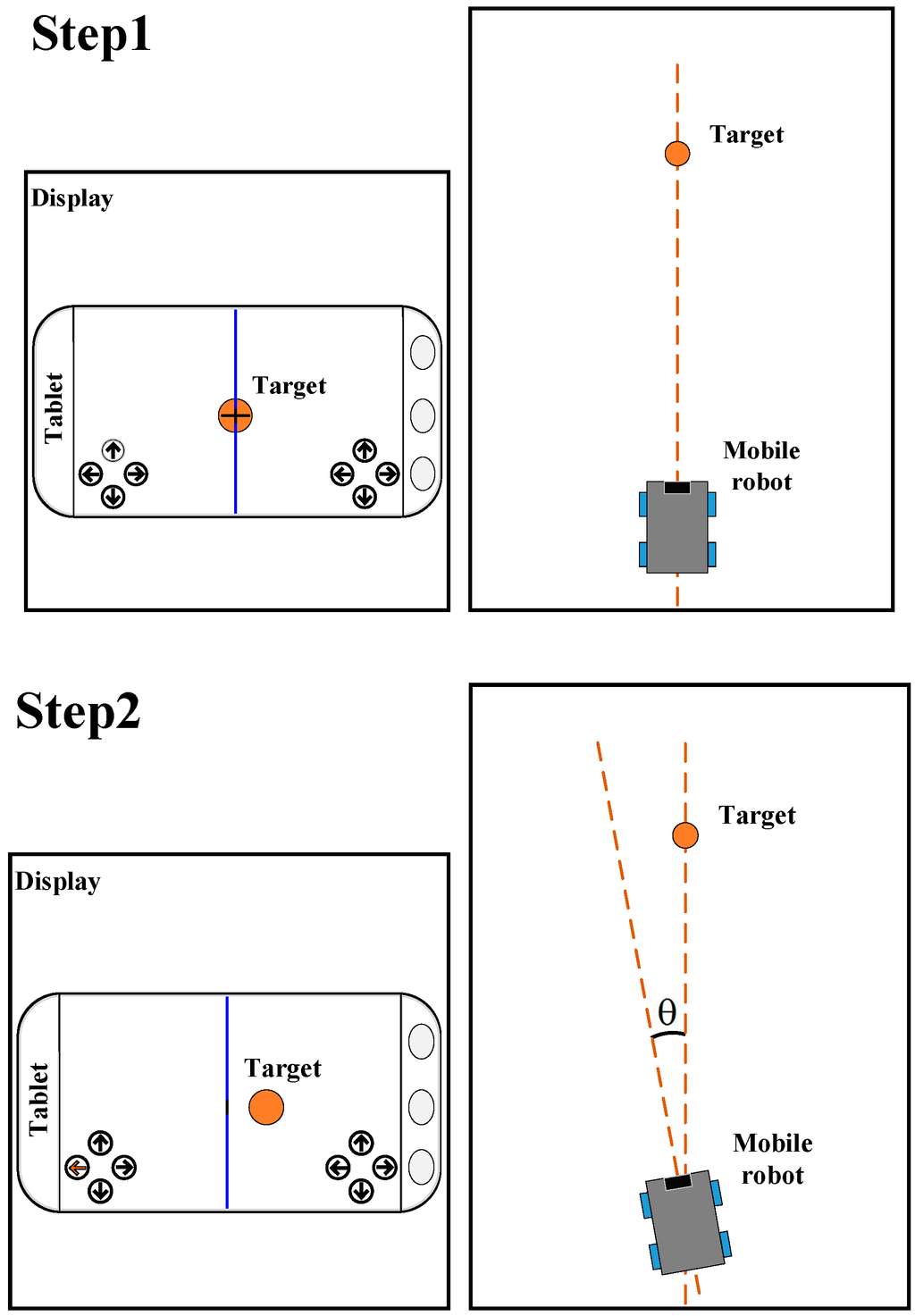 Step1

Display

Tablet

Target

Target

Mobile robot

Step2

Display

Tablet

Target

Target

$\theta$

Mobile robot