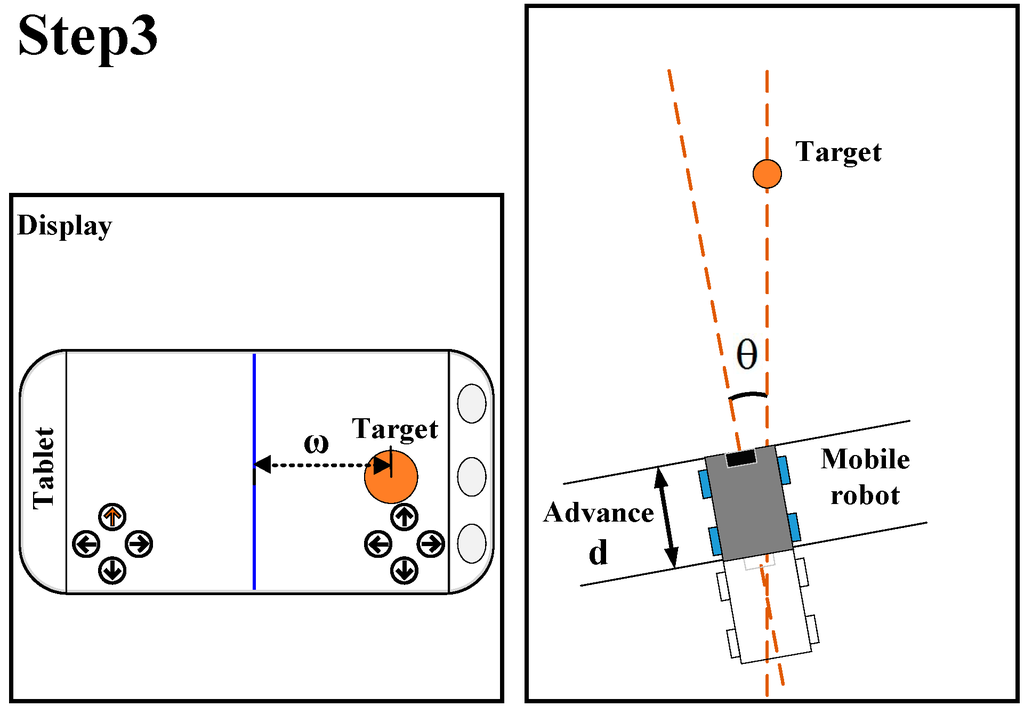 Step3

Display

Tablet

ω

Target

Target

θ

Mobile robot

Advance d