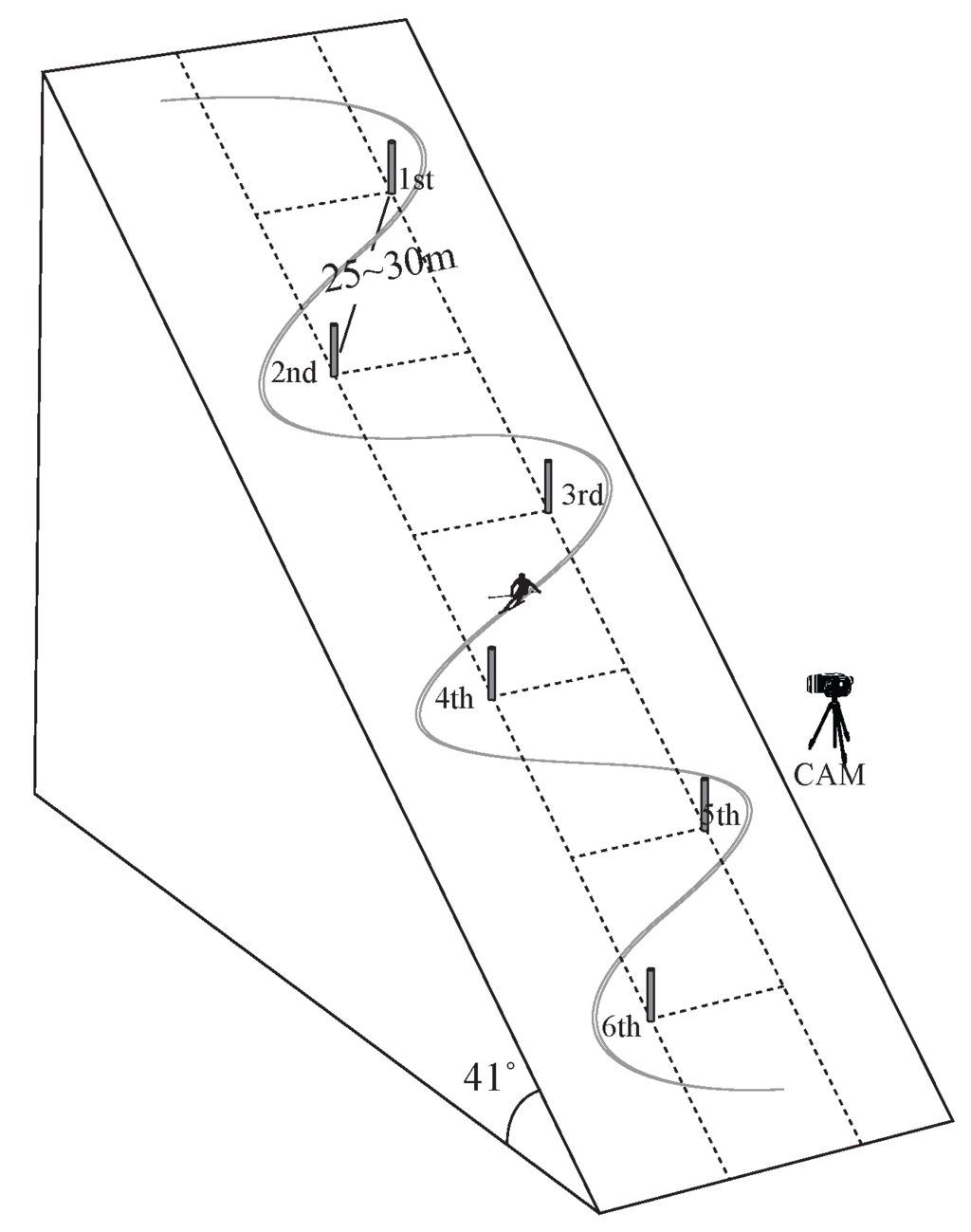 1st
25~30m
2nd
3rd
4th
CAM
5th
6th
41°