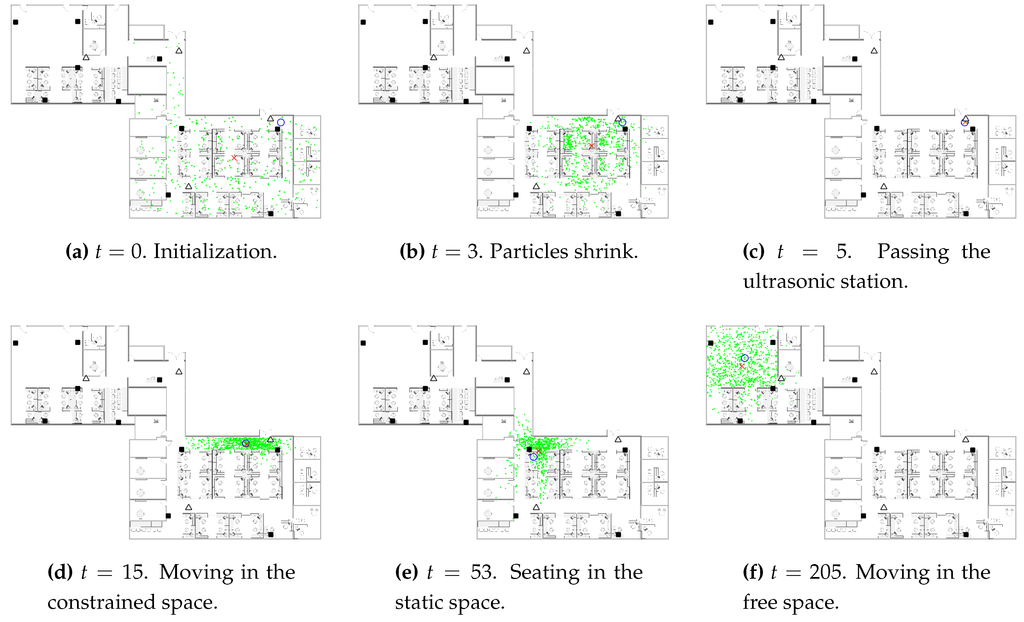 **(a)** $t = 0$. Initialization.

**(b)** $t = 3$. Particles shrink.

**(c)** $t = 5$. Passing the ultrasonic station.

**(d)** $t = 15$. Moving in the constrained space.

**(e)** $t = 53$. Seating in the static space.

**(f)** $t = 205$. Moving in the free space.