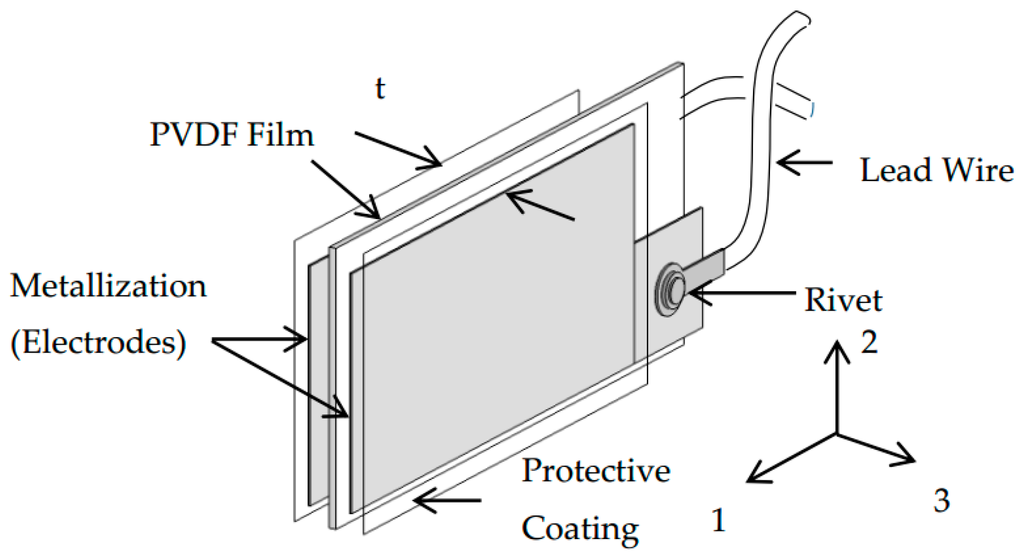 t
PVDF Film
Lead Wire
Metallization
(Electrodes)
Rivet
2
Protective
Coating
1
3