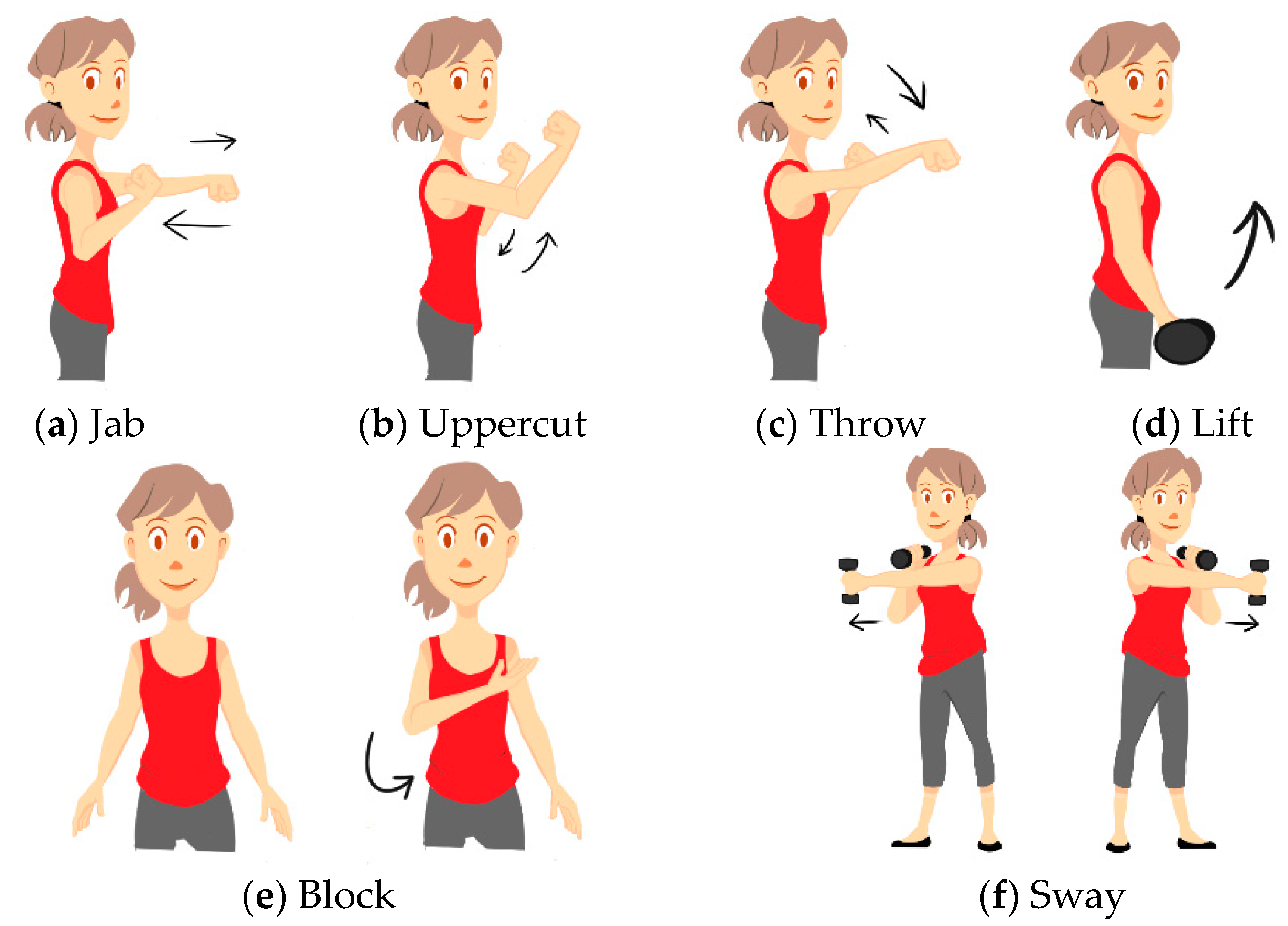 (a) Jab

(b) Uppercut

(c) Throw

(d) Lift

(e) Block

(f) Sway