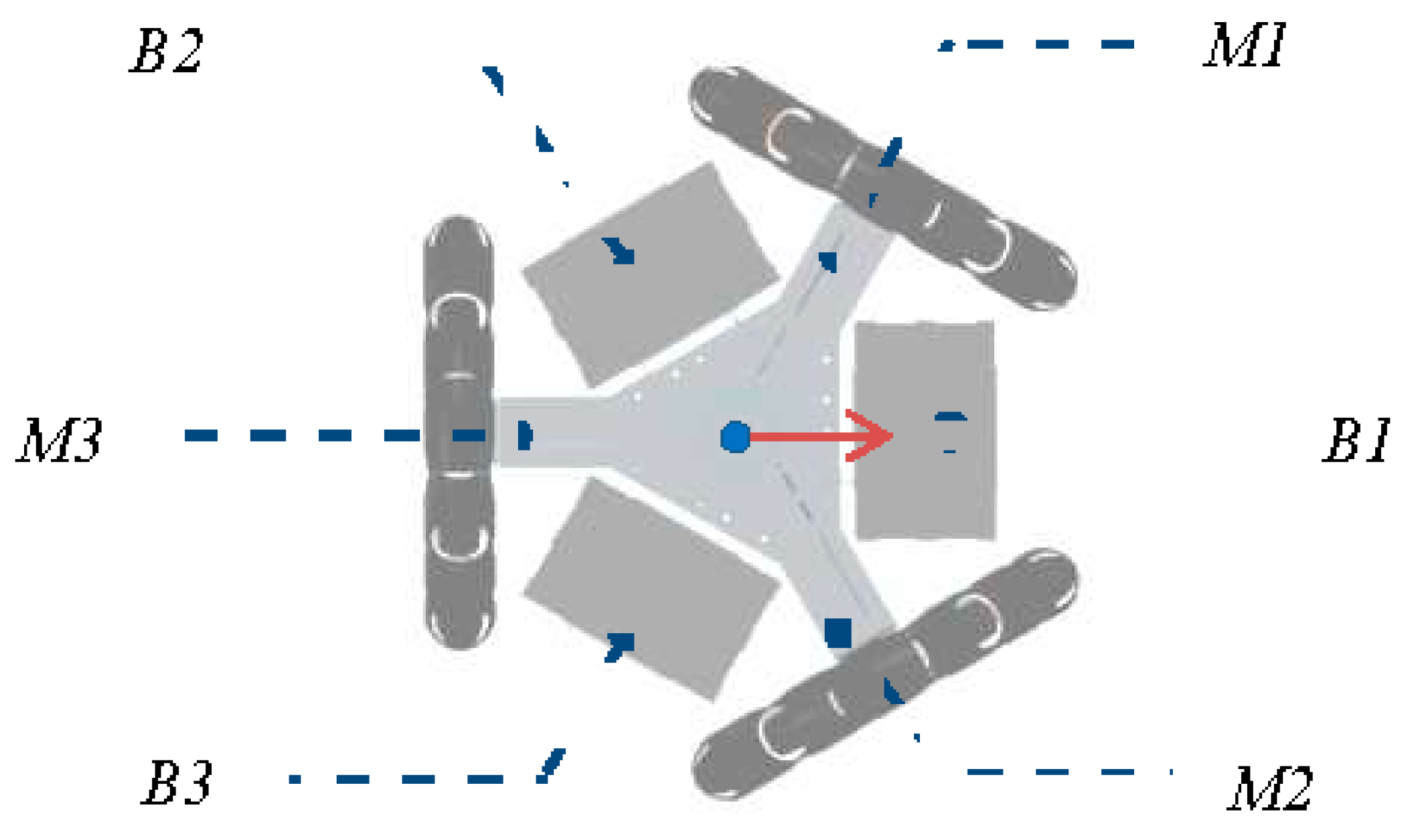 B2

M1

M3

B1

B3

M2