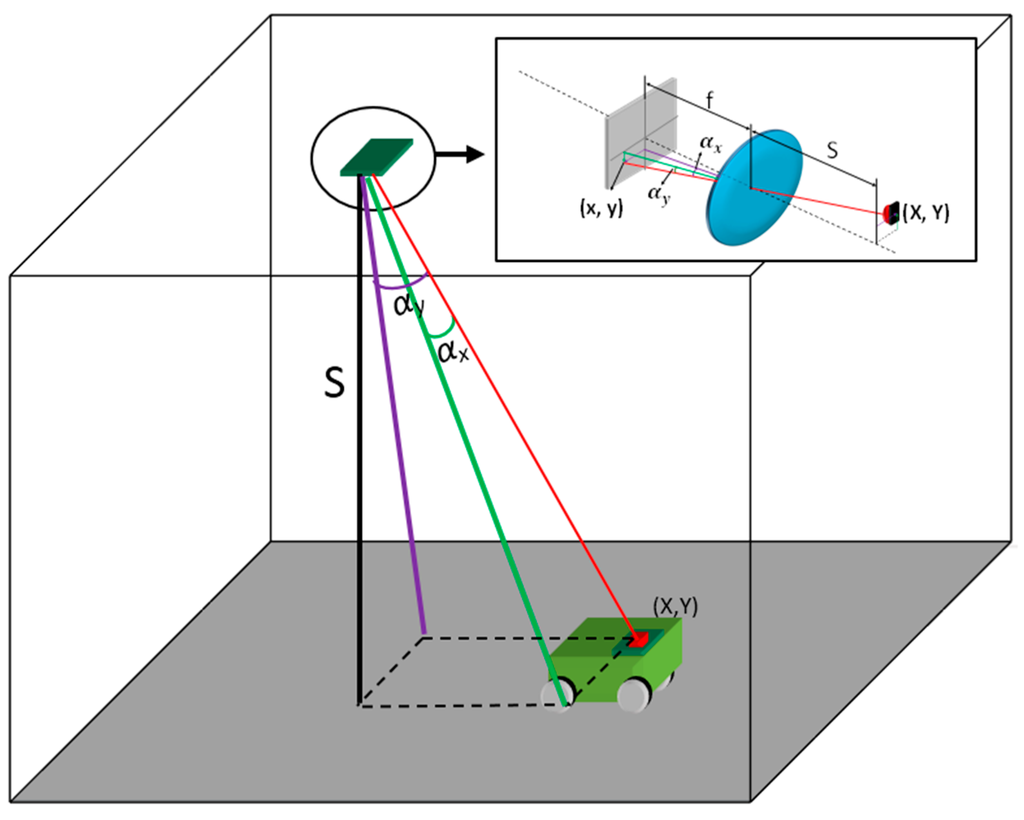 f
$\alpha_x$
S
$\alpha_y$
(x, y)
(X, Y)
$\alpha_y$
$\alpha_x$
S
(X,Y)