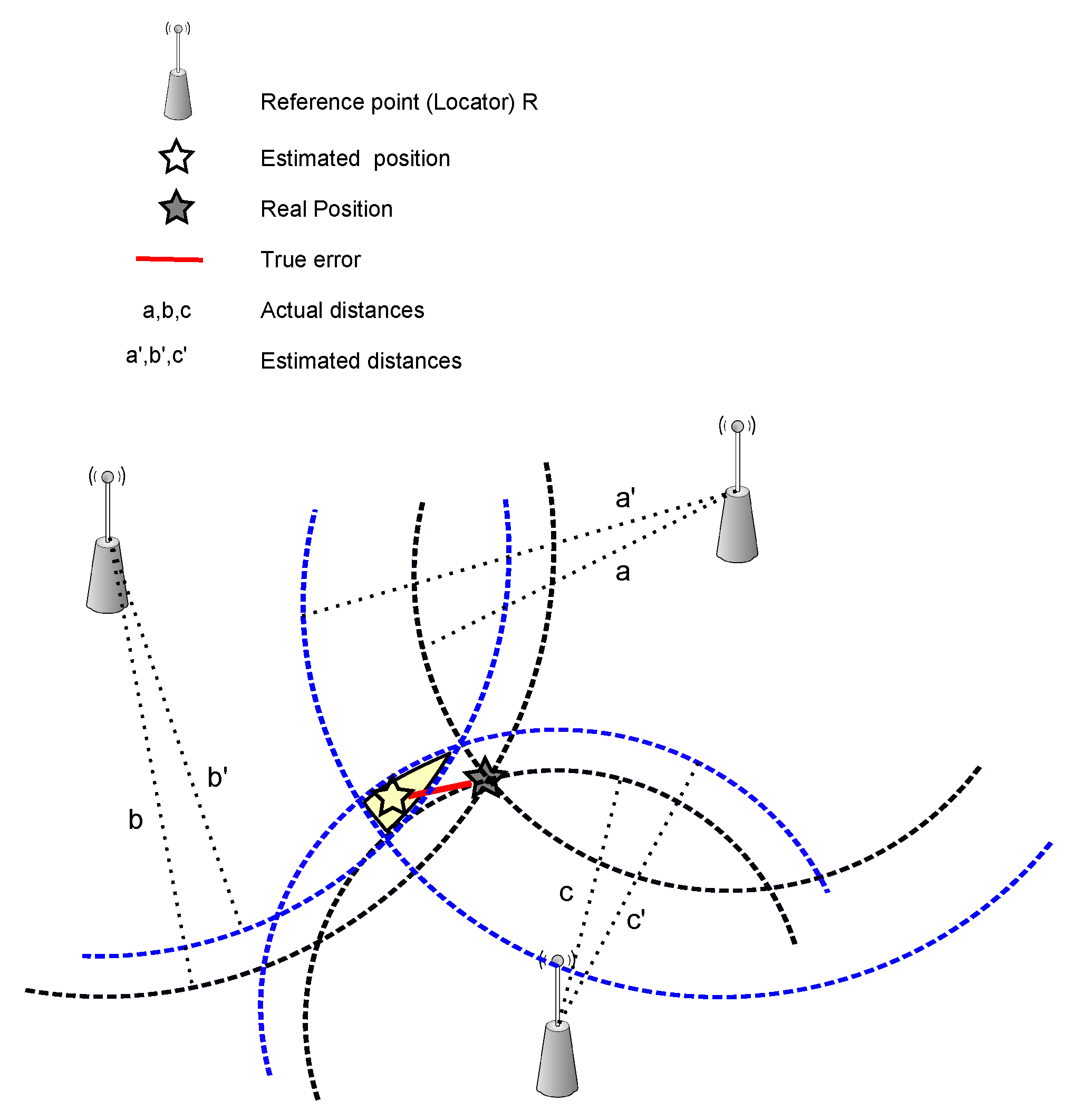 Reference point (Locator) R

Estimated position

Real Position

True error

a,b,c Actual distances

a',b',c' Estimated distances

a'

a

b'

b

c

c'