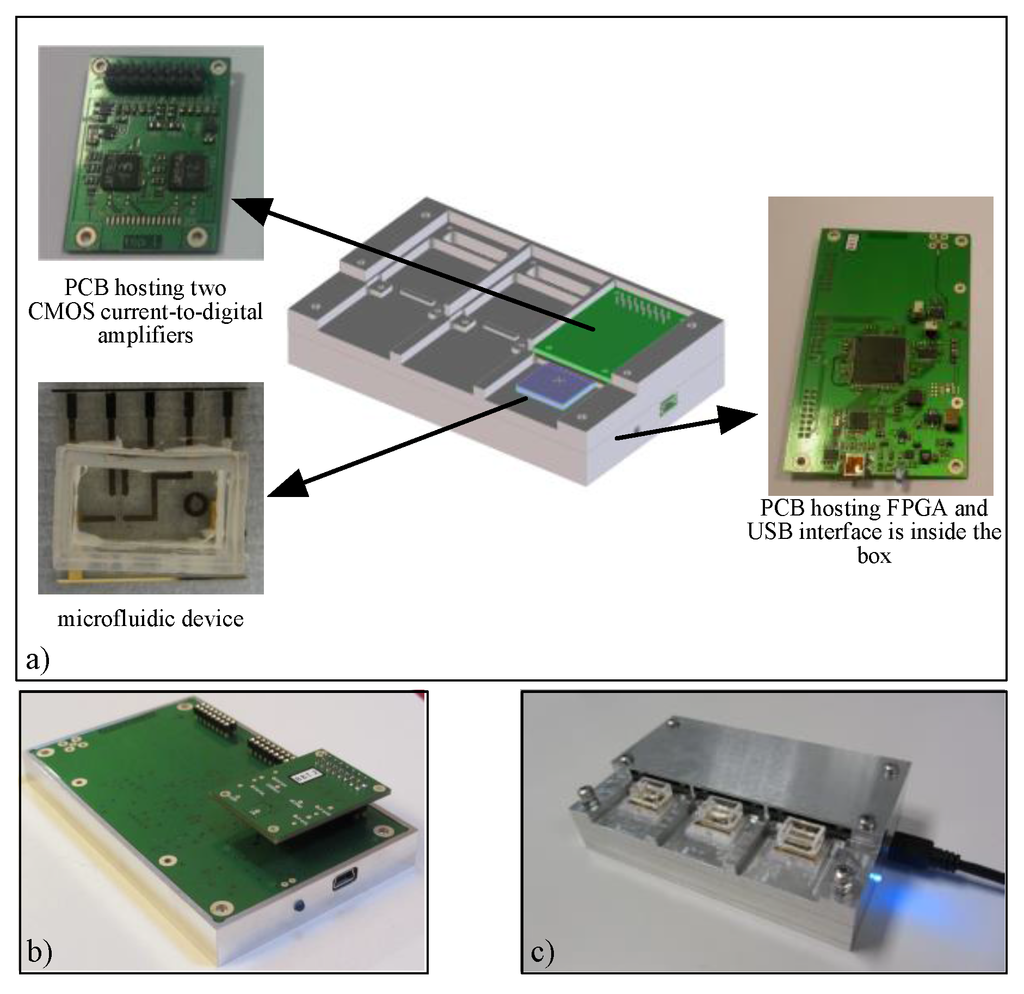 PCB hosting two CMOS current-to-digital amplifiers

microfluidic device

PCB hosting FPGA and USB interface is inside the box

a)

b)

c)