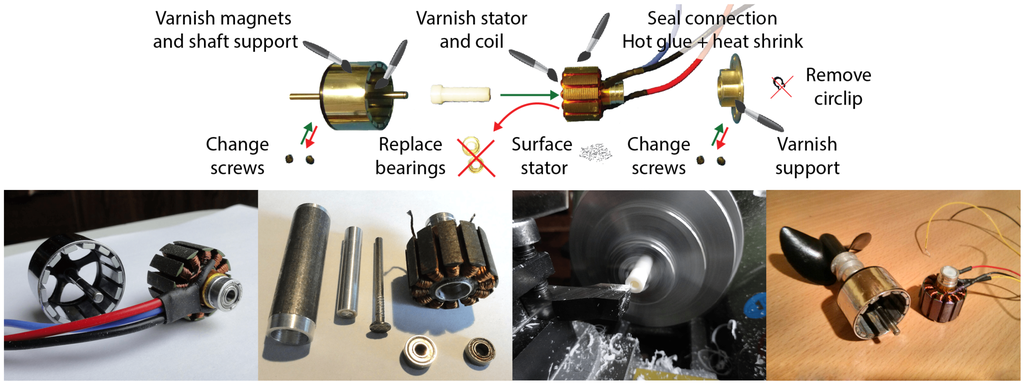 Varnish magnets and shaft support

Varnish stator and coil

Seal connection
Hot glue + heat shrink

Remove circlip

Change screws

Replace bearings

Surface stator

Change screws

Varnish support