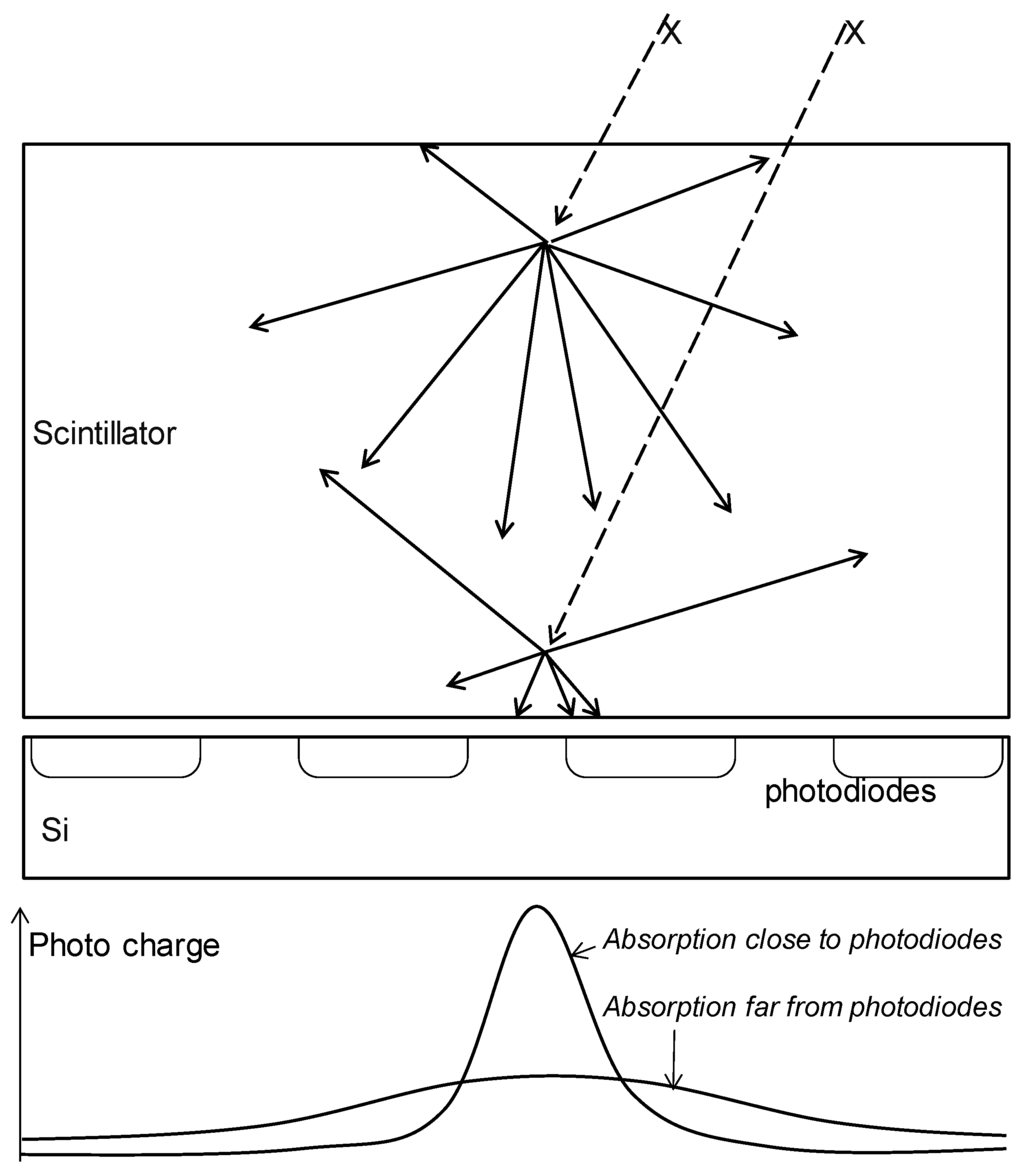 X
X
Scintillator
photodiodes
Si
Photo charge
Absorption close to photodiodes
Absorption far from photodiodes