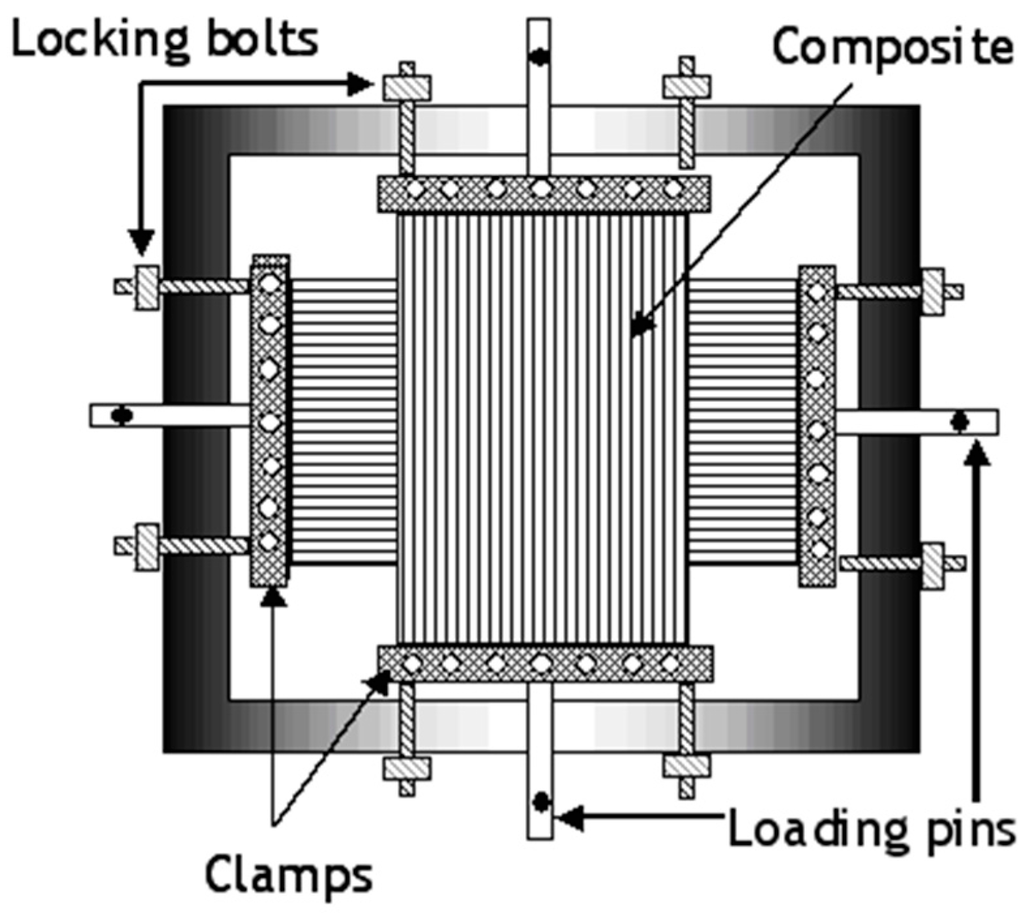 Locking bolts

Composite

Loading pins

Clamps