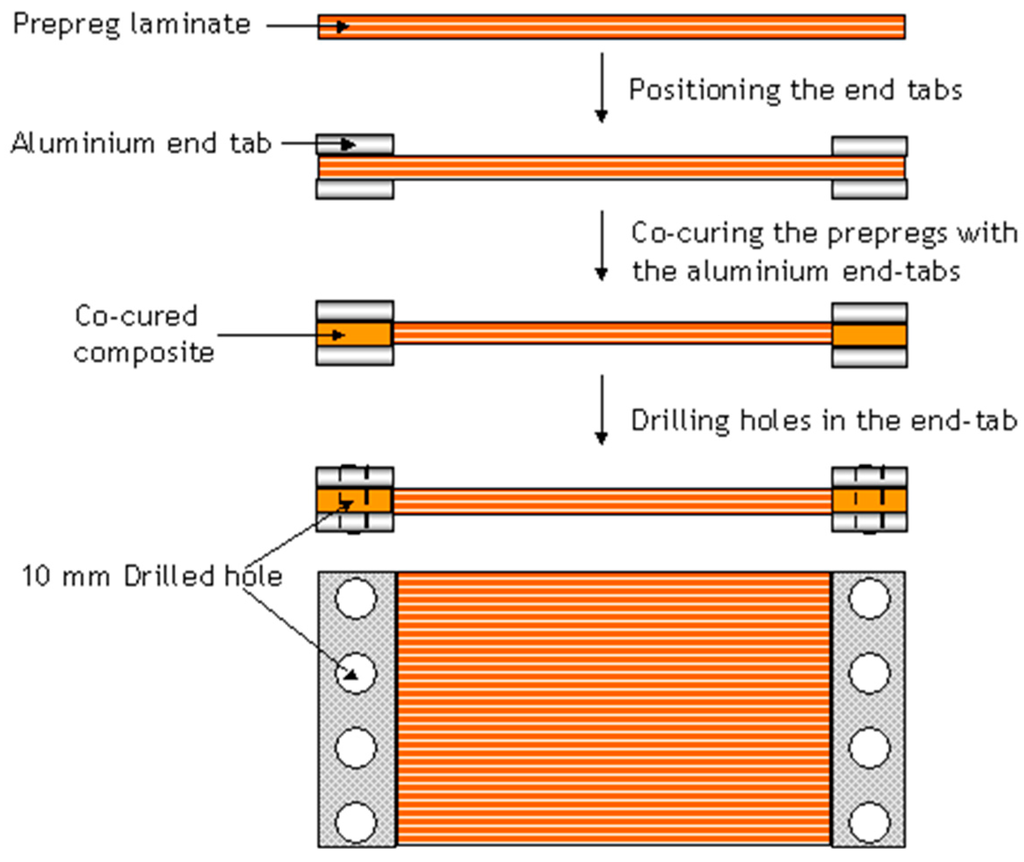 Prepreg laminate

Positioning the end tabs

Aluminium end tab

Co-curing the prepregs with the aluminium end-tabs

Co-cured composite

Drilling holes in the end-tab

10 mm Drilled hole