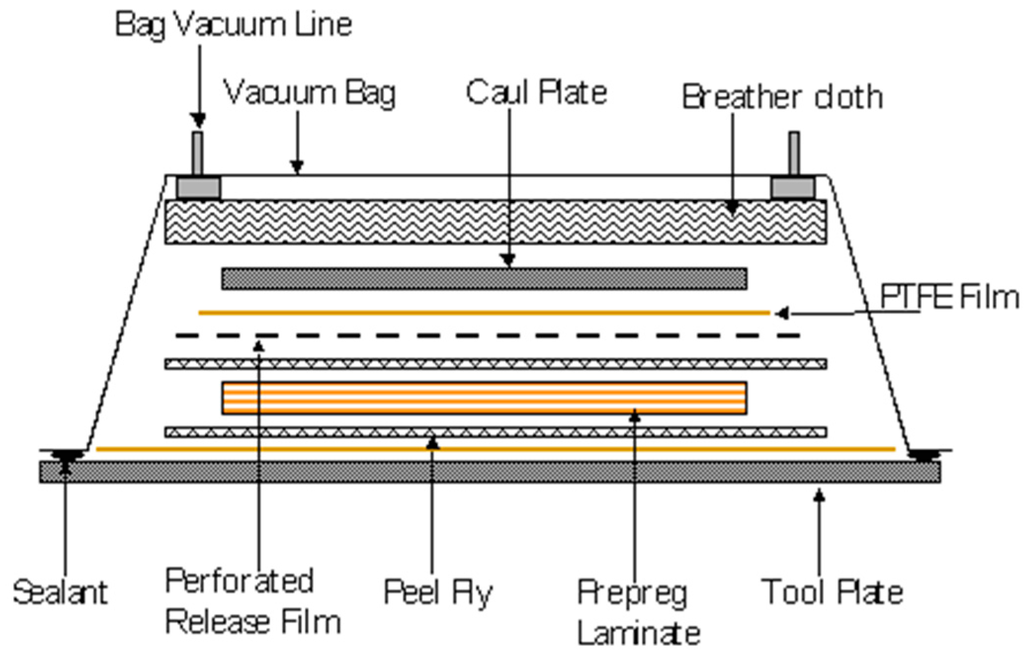 Bag Vacuum Line
Vacuum Bag
Caul Plate
Breather cloth
PTFE Film
Sealant
Perforated Release Film
Peel Ply
Prepreg Laminate
Tool Plate