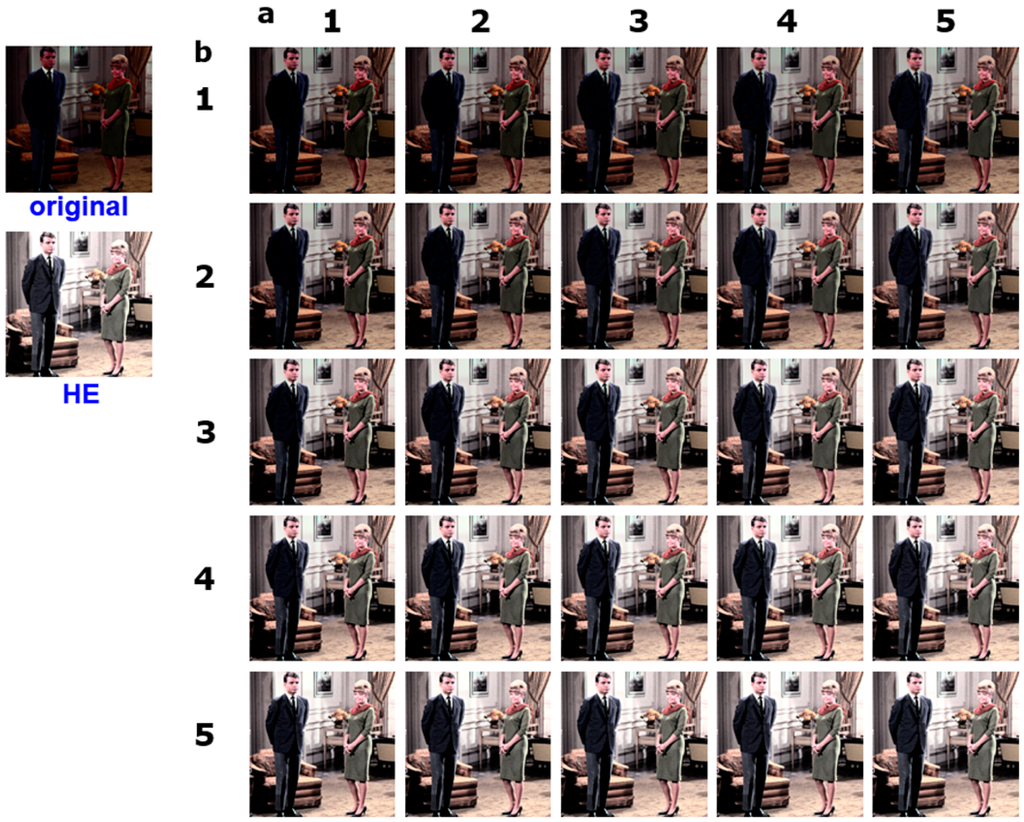 original

HE

a 1 2 3 4 5

b

1

2

3

4

5