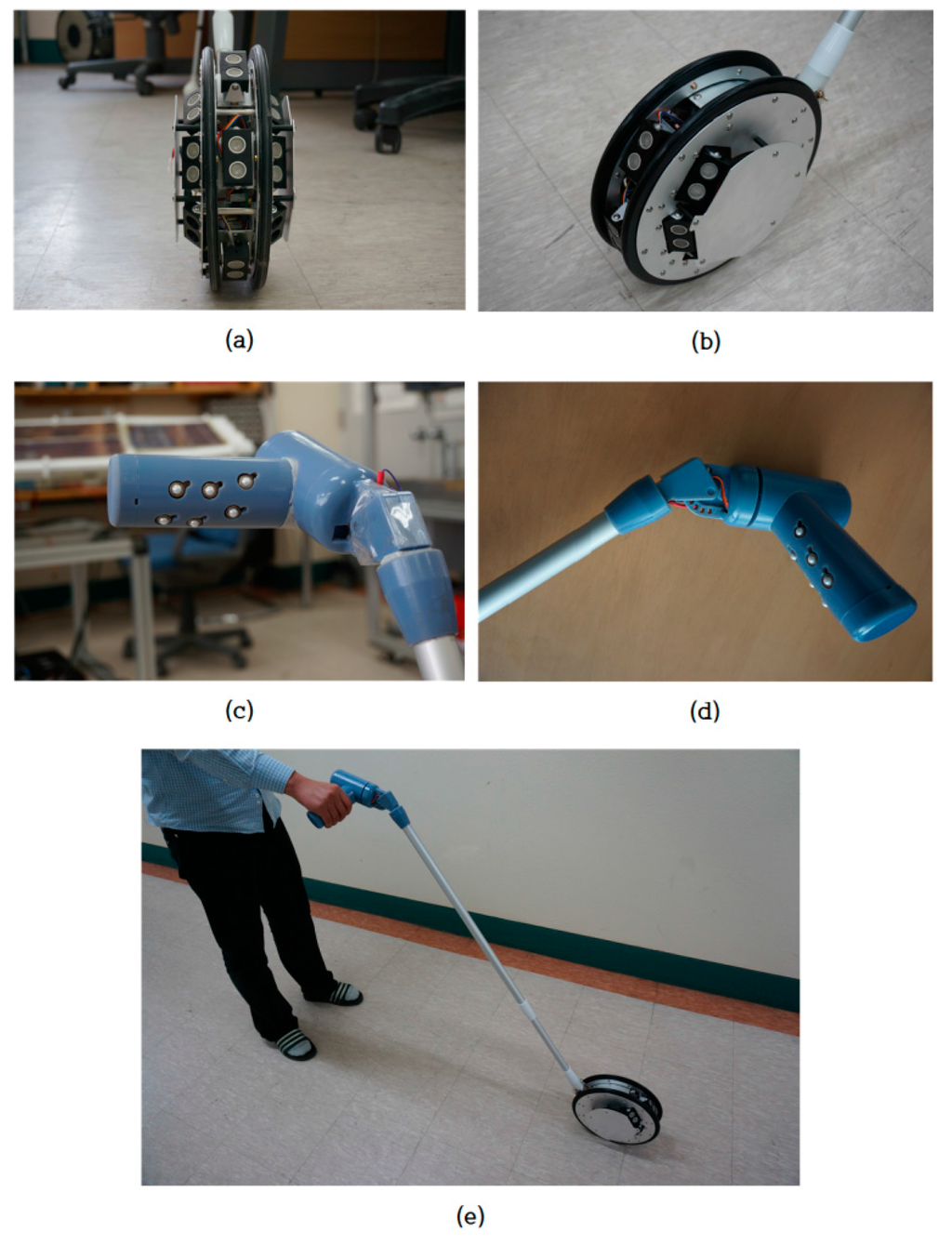 (a)

(b)

(c)

(d)

(e)