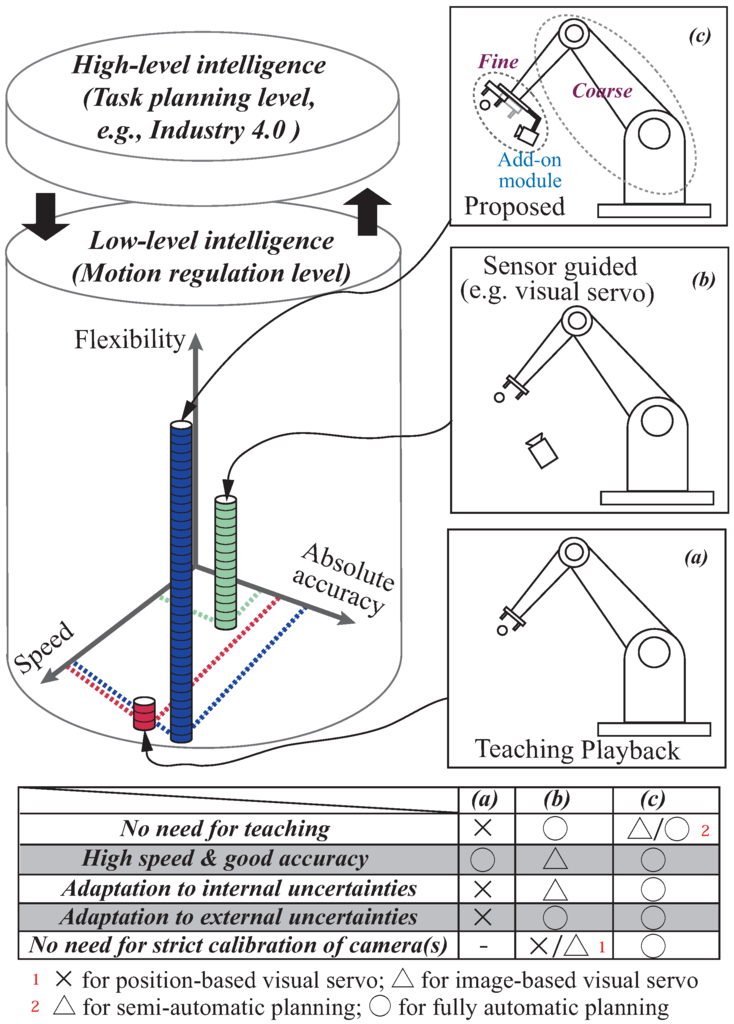 High-level intelligence
(Task planning level, e.g., Industry 4.0 )

Low-level intelligence
(Motion regulation level)

Flexibility

Absolute accuracy

Speed

(c)
Fine
Course
Add-on module
Proposed

Sensor guided
(e.g. visual servo)
(b)

(a)
Teaching Playback

| | (a) | (b) | (c) |
|---|---|---|---|
| No need for teaching | × | ○ | △/○ 2 |
| High speed & good accuracy | ○ | △ | ○ |
| Adaptation to internal uncertainties | × | △ | ○ |
| Adaptation to external uncertainties | × | ○ | ○ |
| No need for strict calibration of camera(s) | - | ×/△ 1 | ○ |

1 × for position-based visual servo; △ for image-based visual servo
2 △ for semi-automatic planning; ○ for fully automatic planning