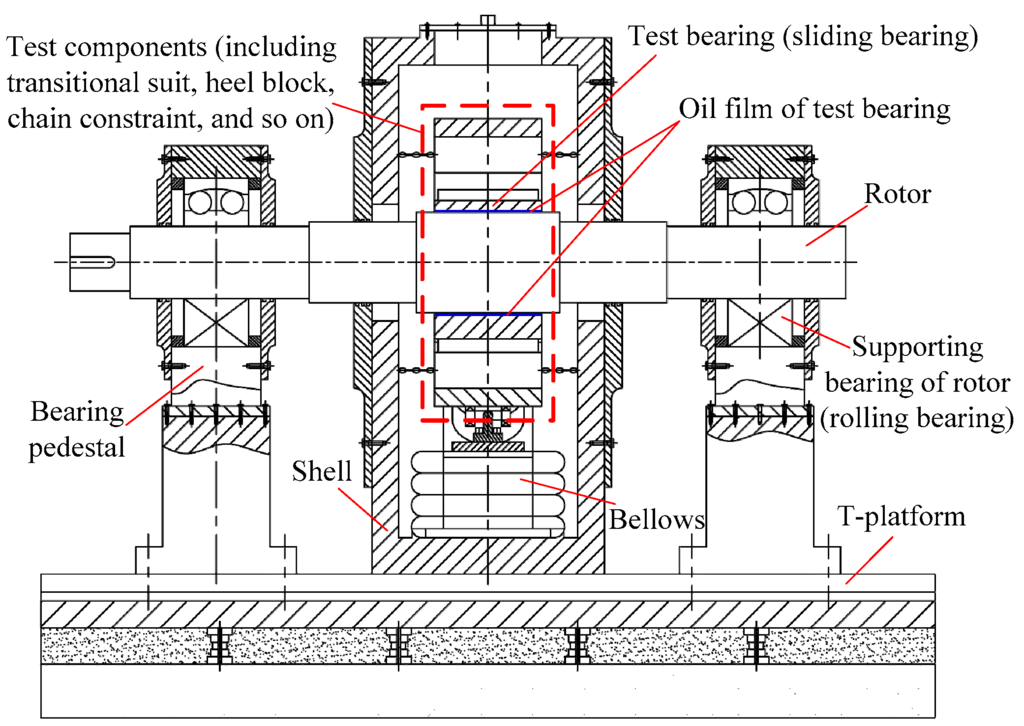 Test components (including transitional suit, heel block, chain constraint, and so on)

Test bearing (sliding bearing)

Oil film of test bearing

Rotor

Supporting bearing of rotor (rolling bearing)

Bearing pedestal

Shell

Bellows

T-platform