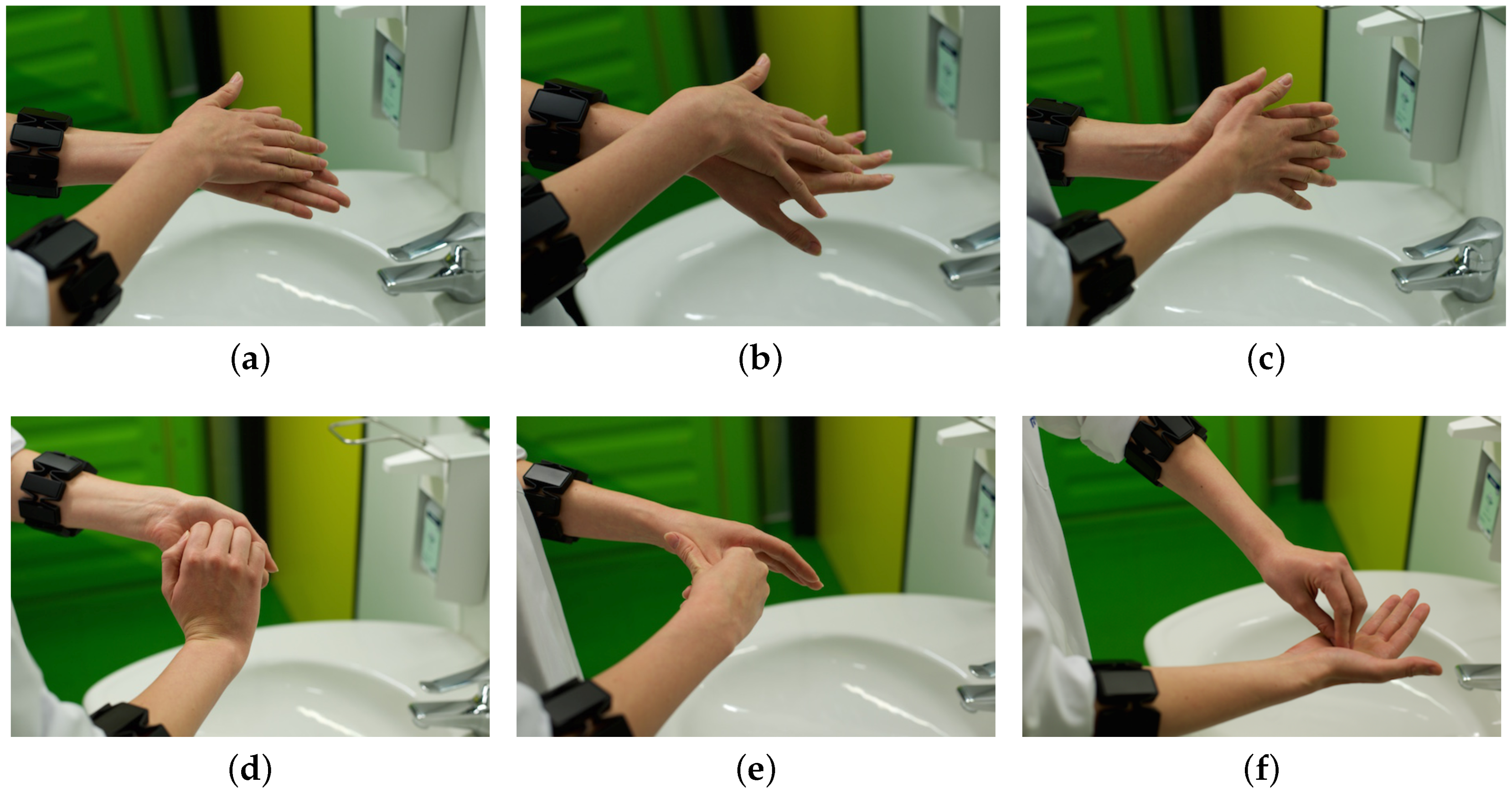 (a)

(b)

(c)

(d)

(e)

(f)