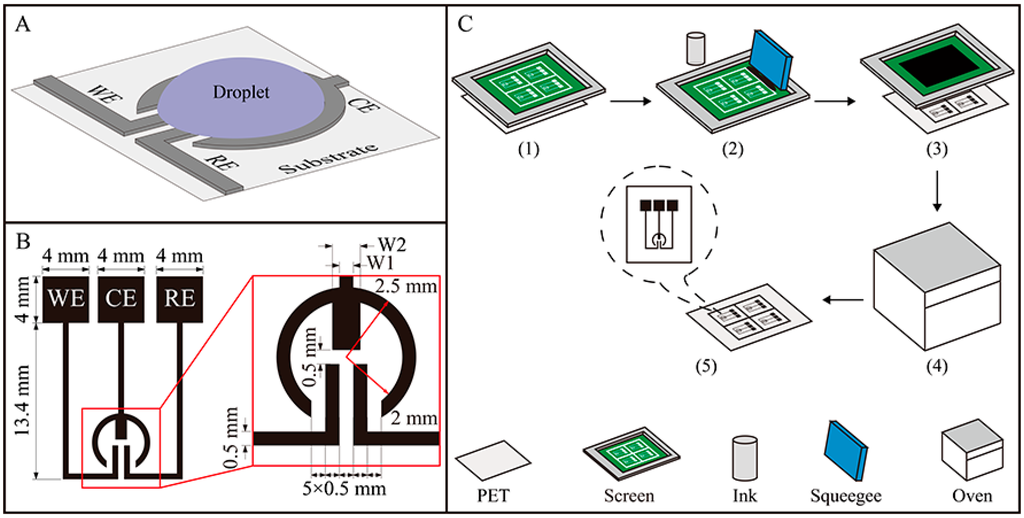 A

WE

Droplet

CE

RE

Substrate

B

4 mm 4 mm 4 mm

4 mm

WE CE RE

13.4 mm

W2

W1

2.5 mm

0.5 mm

2 mm

0.5 mm

5×0.5 mm

C

(1)

(2)

(3)

(4)

(5)

PET

Screen

Ink

Squeegee

Oven