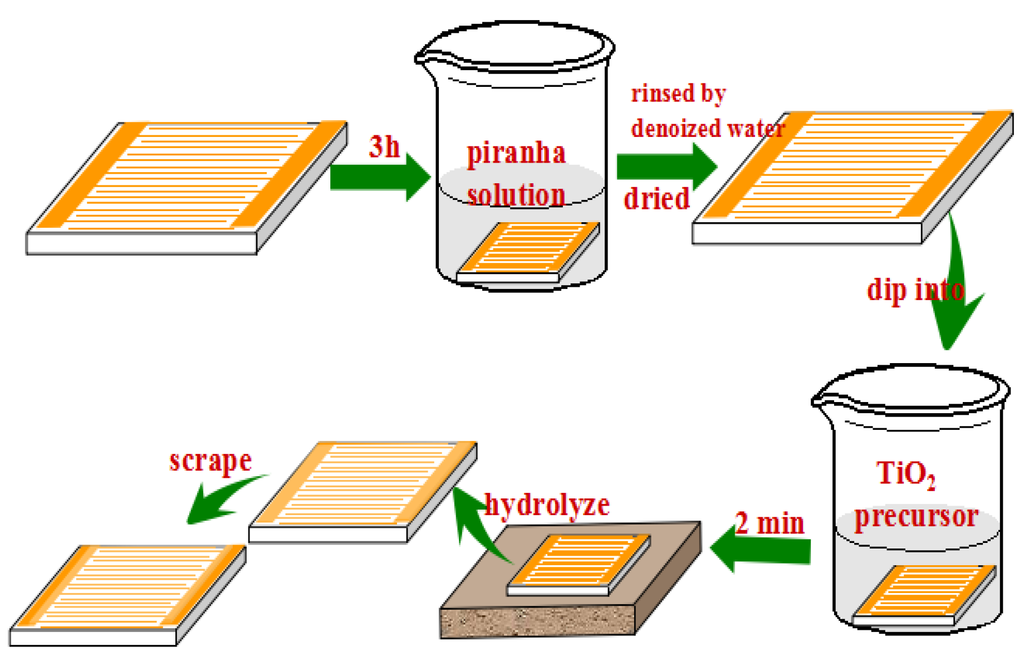 3h

piranha solution

rinsed by denoized water

dried

dip into

$TiO_2$ precursor

2 min

hydrolyze

scrape