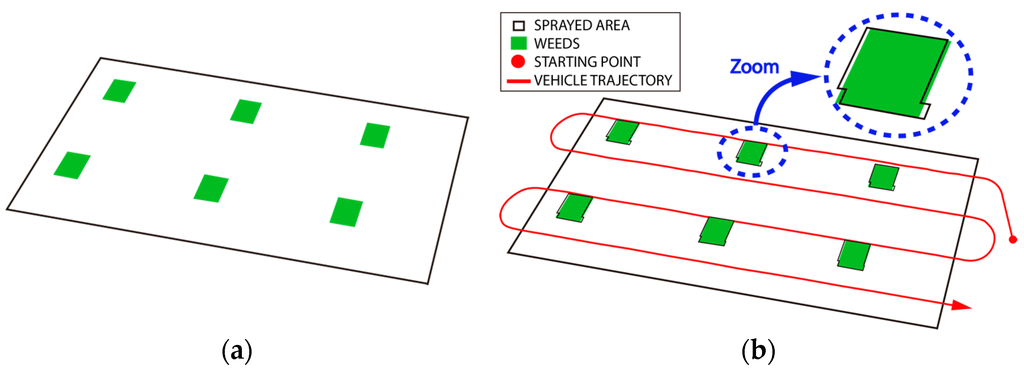 SPRAYED AREA
WEEDS
STARTING POINT
VEHICLE TRAJECTORY

Zoom

(a)

(b)