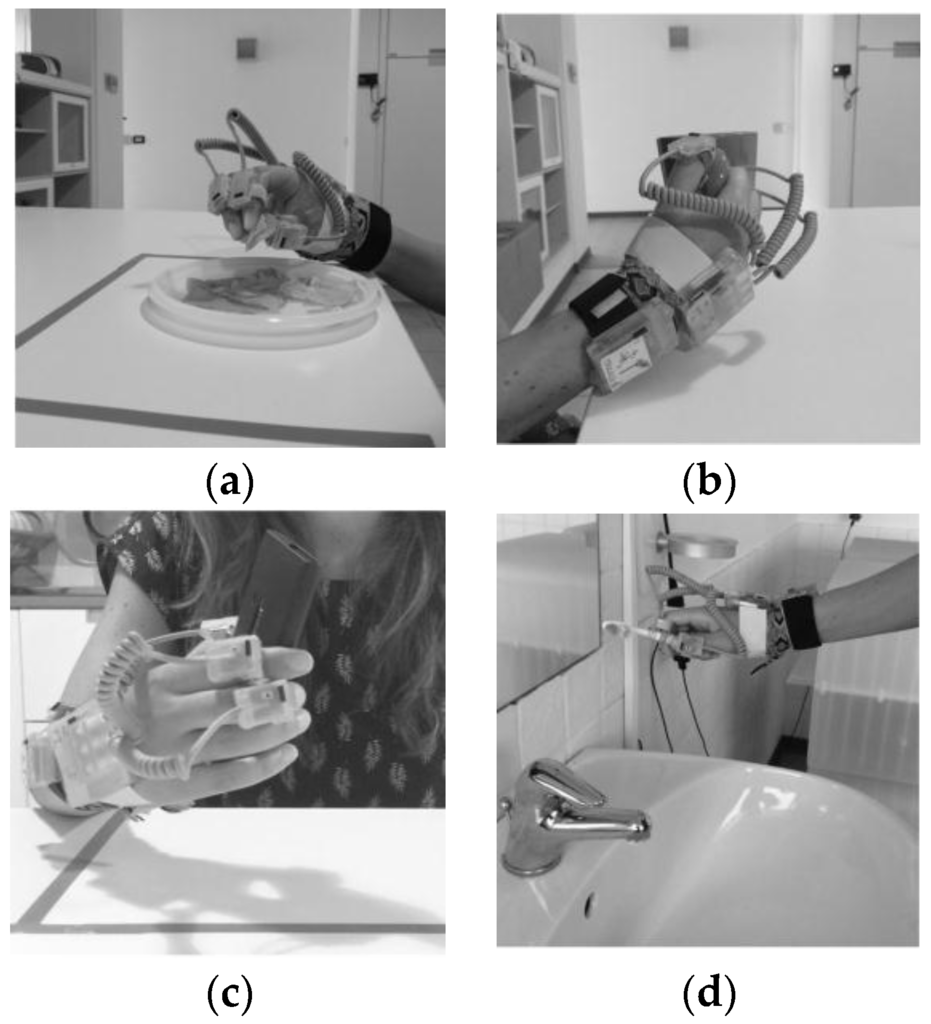 (a)

(b)

(c)

(d)