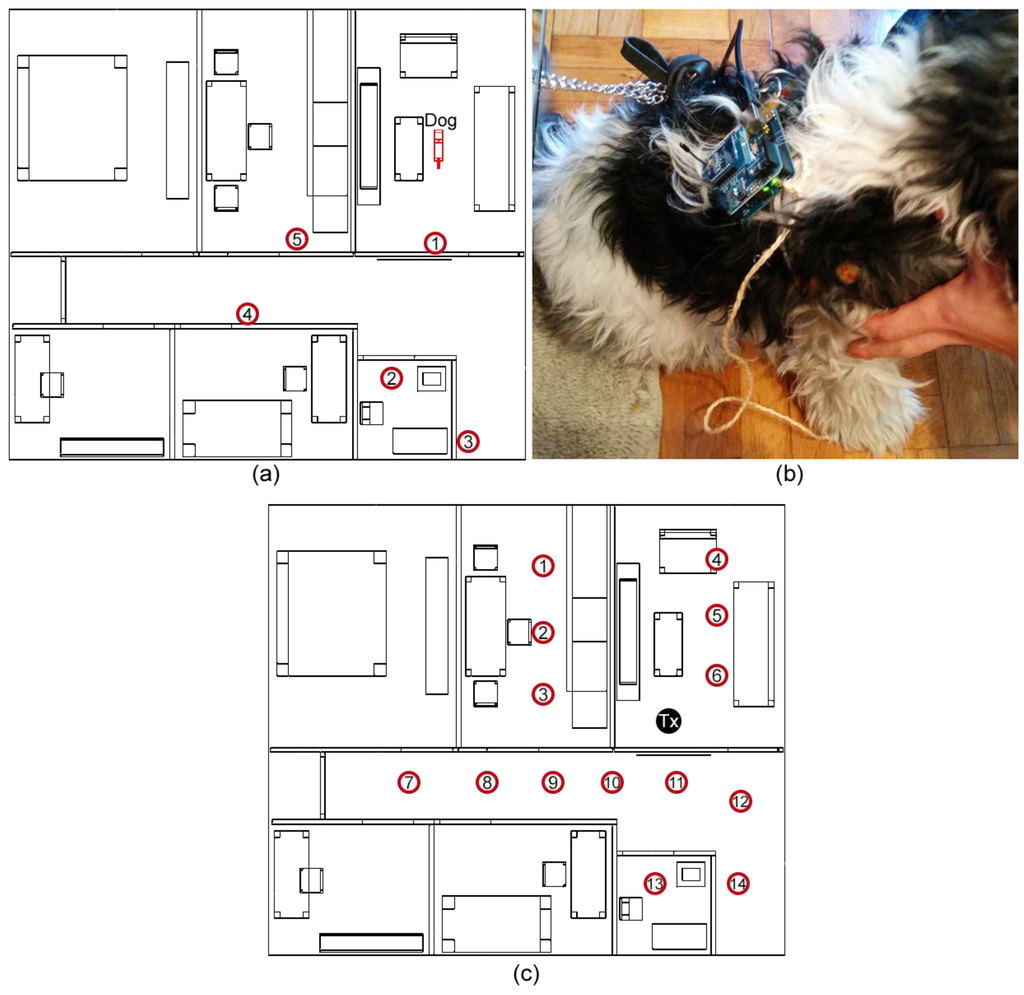 Dog
5
1
4
2
3
(a)
(b)
1
2
3
4
5
6
Tx
7
8
9
10
11
12
13
14
(c)