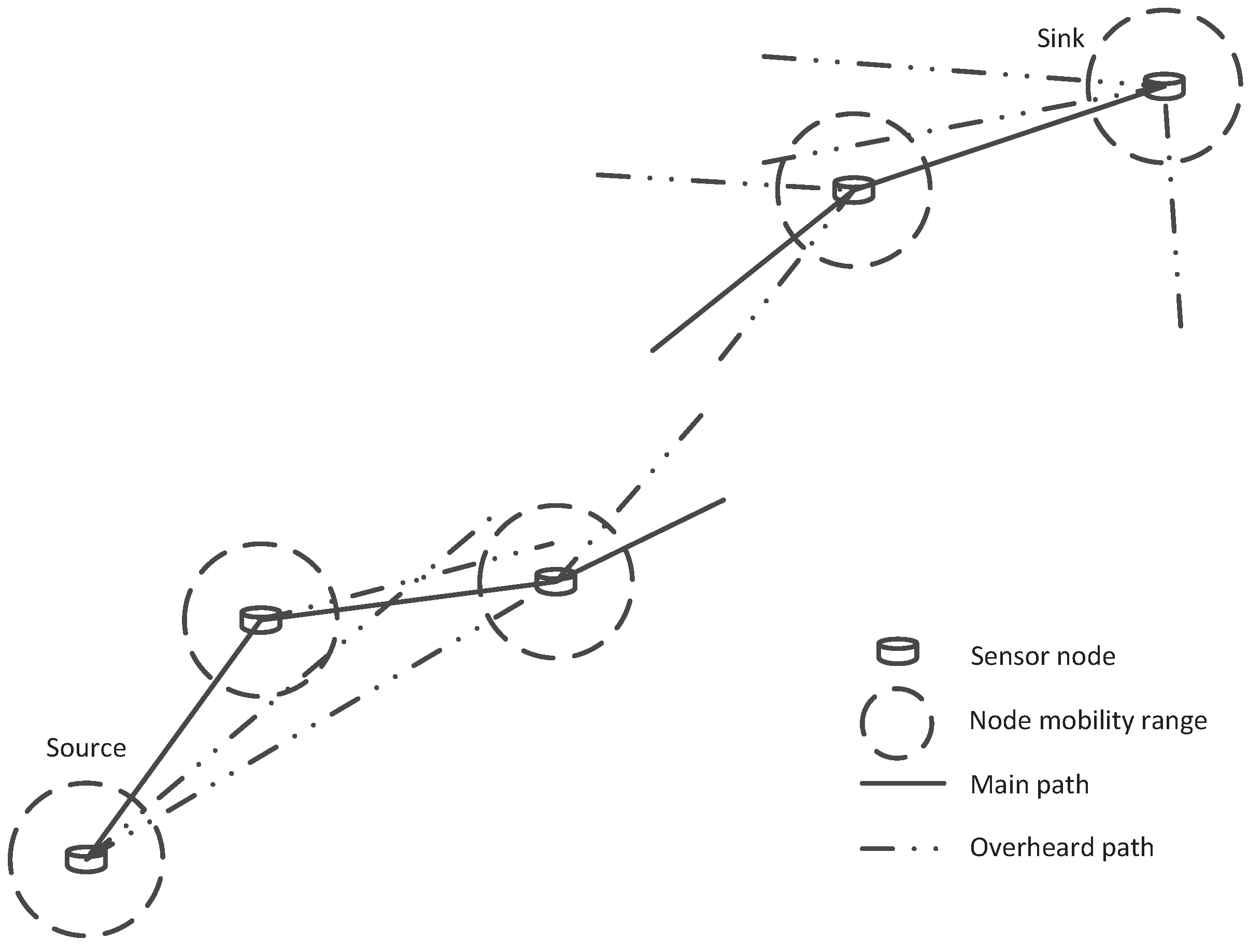 Sink

Source

Sensor node

Node mobility range

Main path

Overheard path