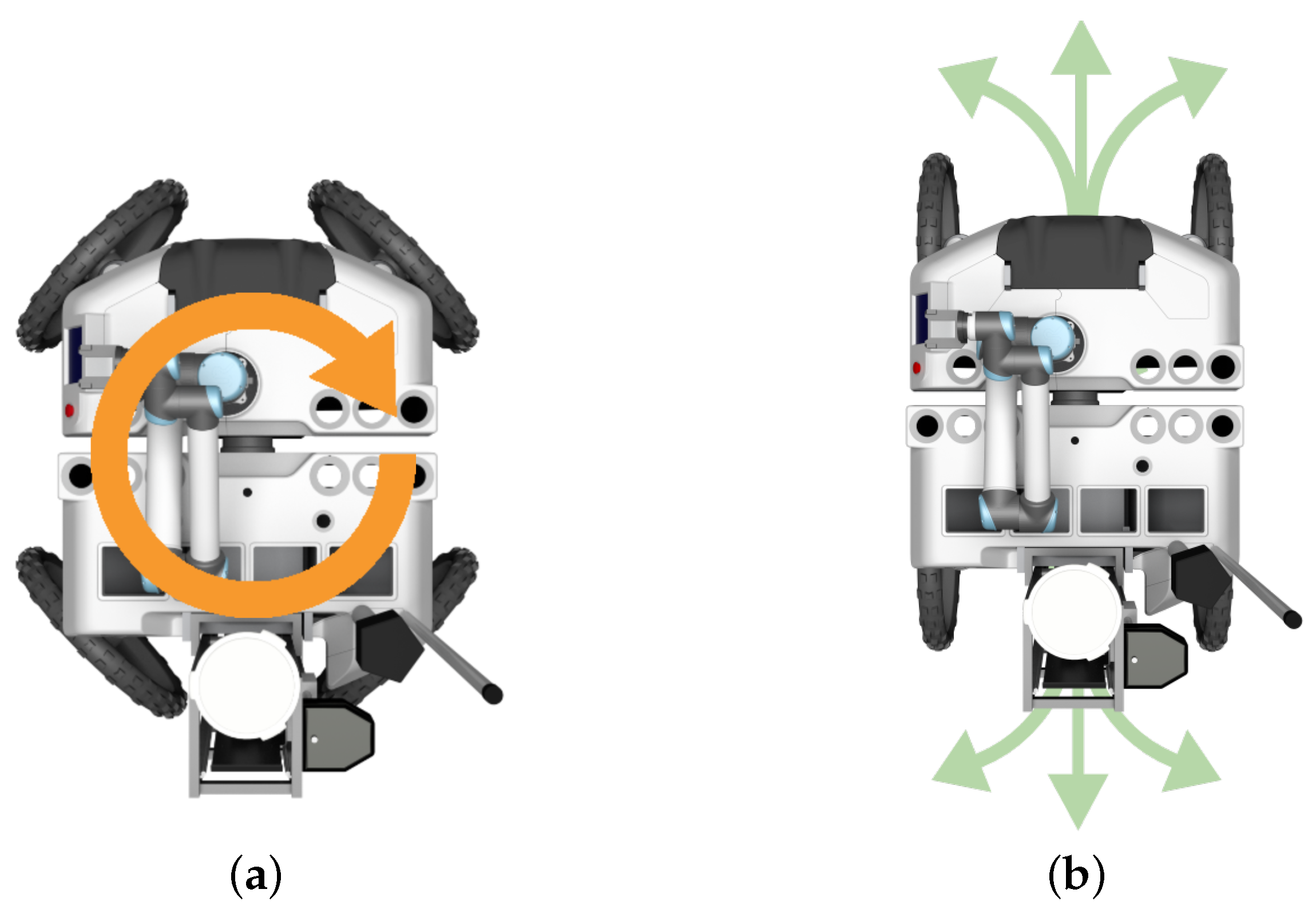 (a)

(b)