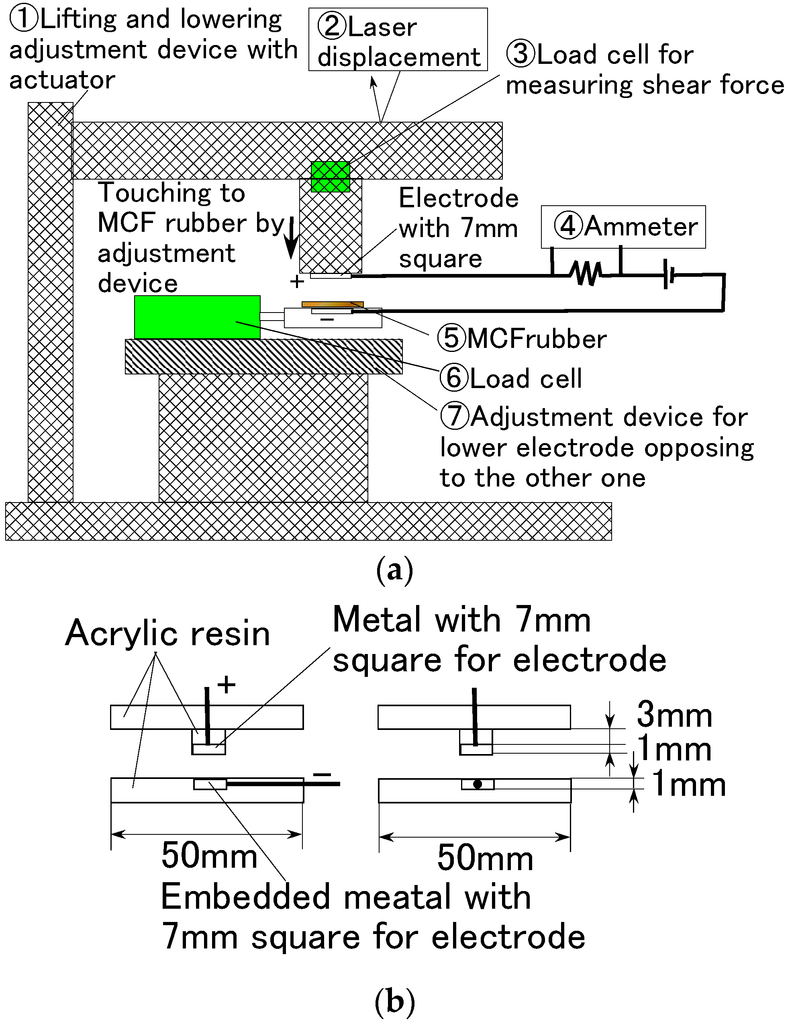 ①Lifting and lowering adjustment device with actuator

②Laser displacement

③Load cell for measuring shear force

Touching to MCF rubber by adjustment device

Electrode with 7mm square

④Ammeter

+

−

⑤MCFrubber

⑥Load cell

⑦Adjustment device for lower electrode opposing to the other one

(a)

Acrylic resin

Metal with 7mm square for electrode

+

−

3mm

1mm

1mm

50mm

50mm

Embedded meatal with 7mm square for electrode

(b)