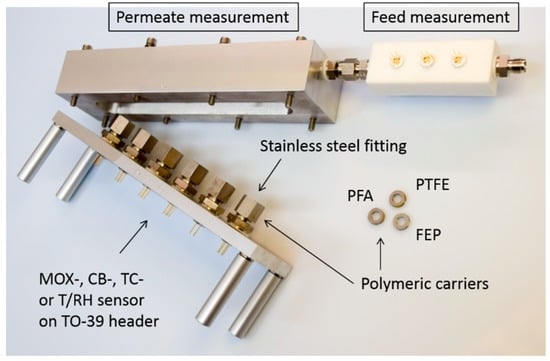 Permeate measurement

Feed measurement

Stainless steel fitting

PFA

PTFE

FEP

MOX-, CB-, TC- or T/RH sensor on TO-39 header

Polymeric carriers