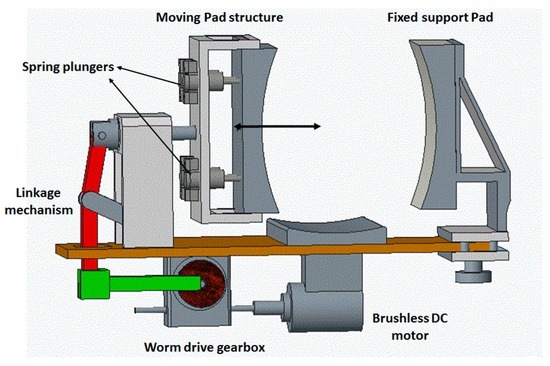 Moving Pad structure

Fixed support Pad

Spring plungers

Linkage mechanism

Brushless DC motor

Worm drive gearbox