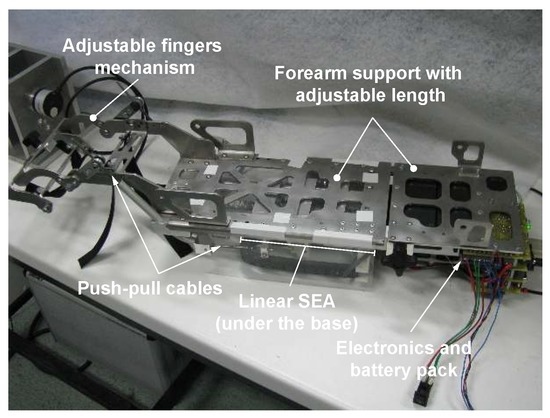 Adjustable fingers mechanism

Forearm support with adjustable length

Push-pull cables

Linear SEA (under the base)

Electronics and battery pack