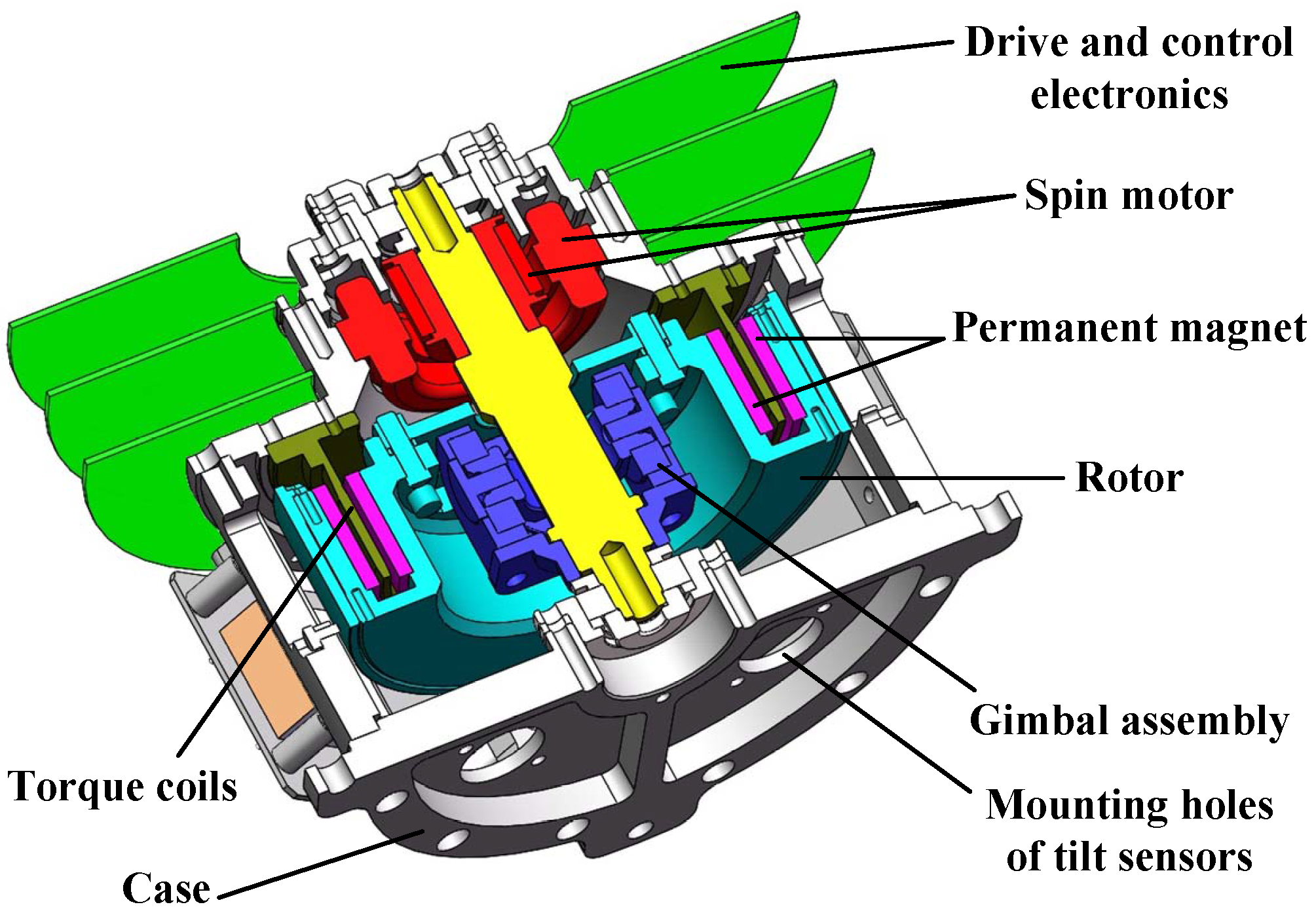 Drive and control electronics

Spin motor

Permanent magnet

Rotor

Gimbal assembly

Mounting holes of tilt sensors

Torque coils

Case