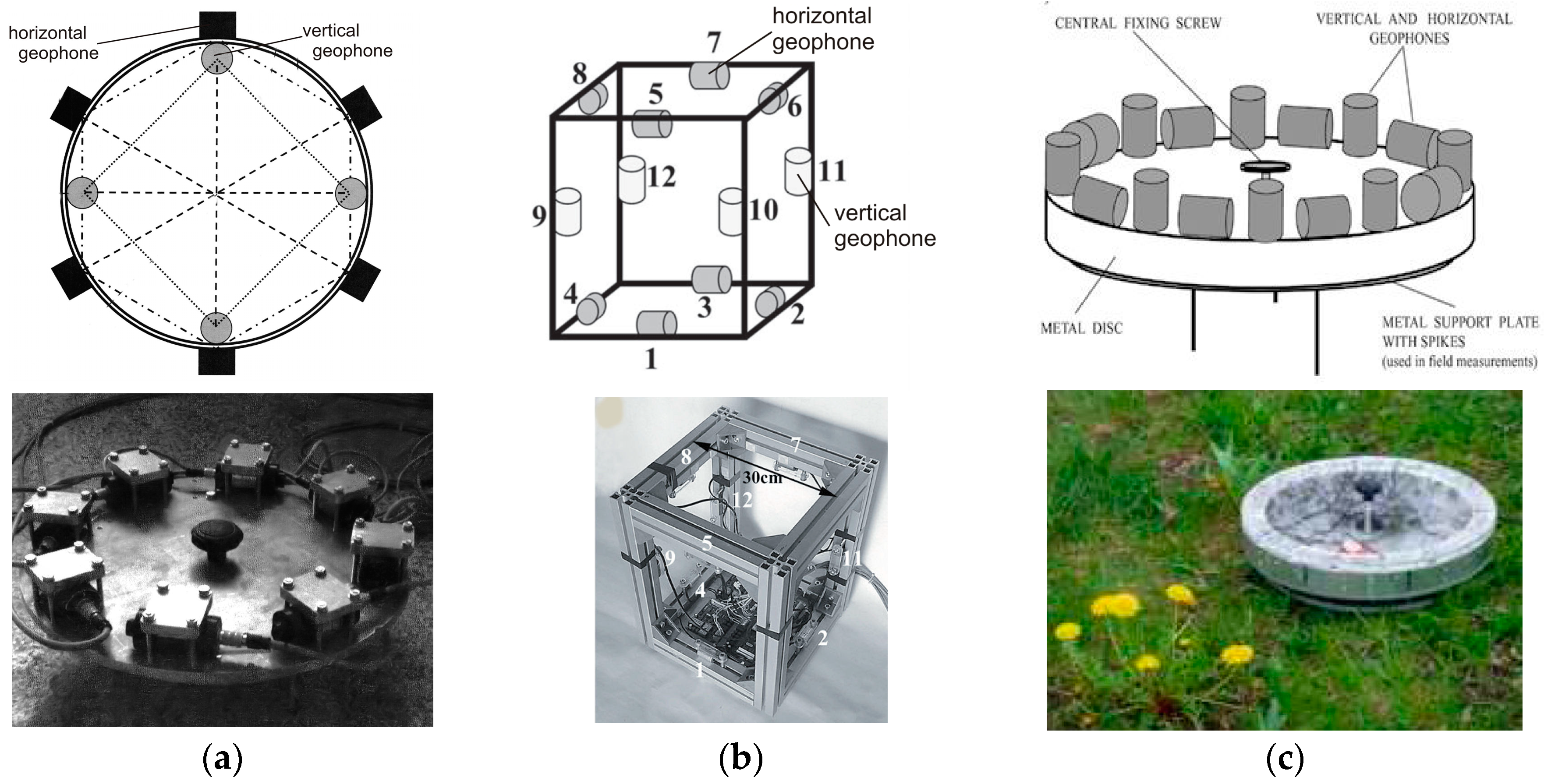 horizontal geophone

vertical geophone

horizontal geophone

7

8

5

6

12

11

9

10

vertical geophone

4

3

2

1

CENTRAL FIXING SCREW

VERTICAL AND HORIZONTAL GEOPHONES

METAL DISC

METAL SUPPORT PLATE WITH SPIKES (used in field measurements)

8

7

30cm

12

5

9

11

4

2

1

(a)

(b)

(c)