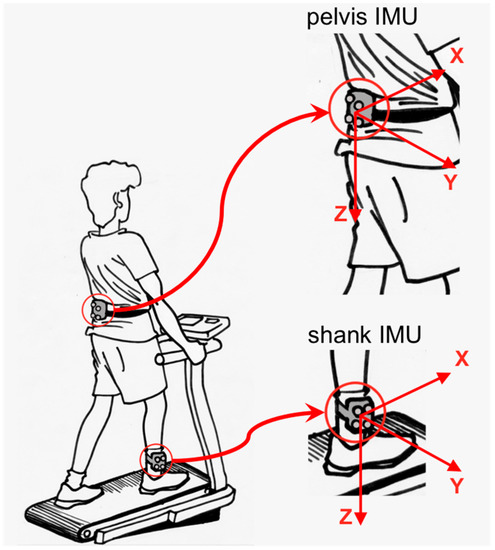 pelvis IMU

X

Y

Z

shank IMU

X

Y

Z