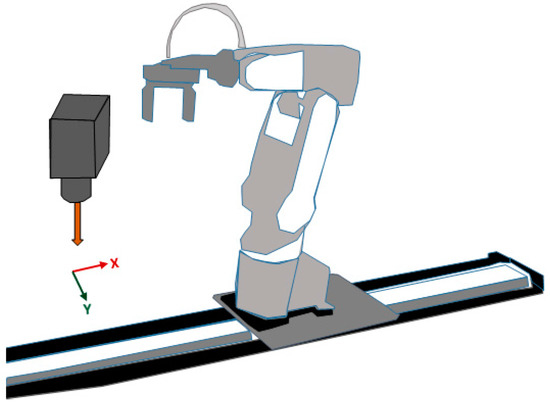 X
Y