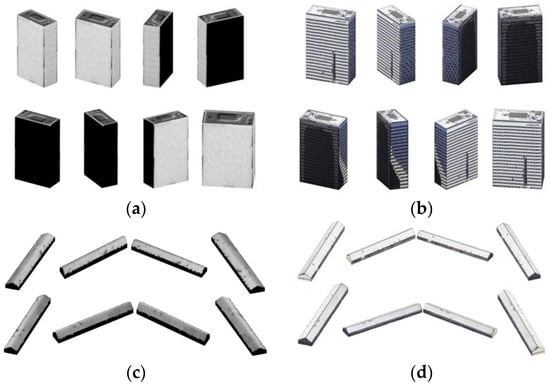 (a)

(b)

(c)

(d)