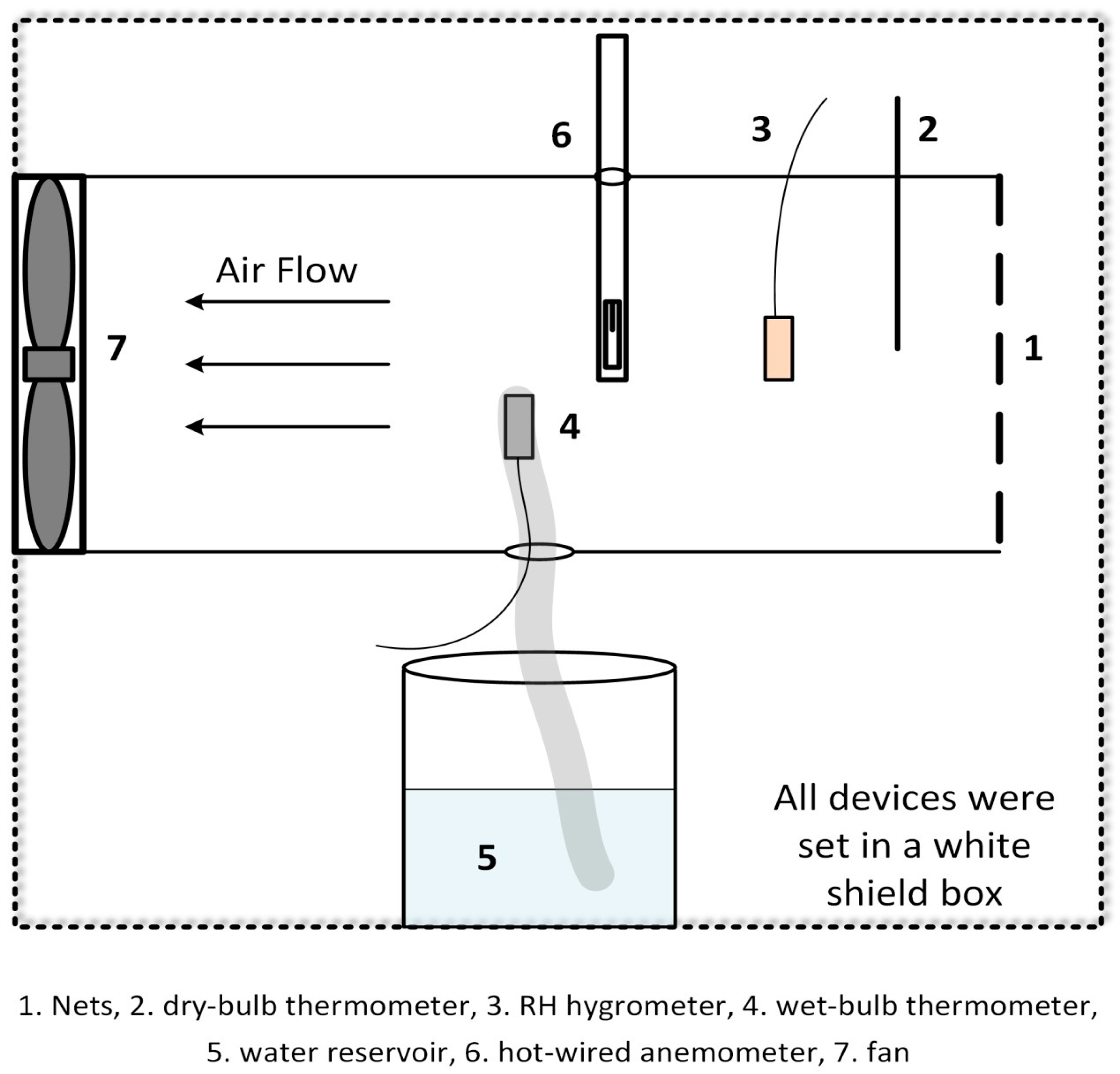 6

3

2

Air Flow

7

1

4

5

All devices were set in a white shield box

1. Nets, 2. dry-bulb thermometer, 3. RH hygrometer, 4. wet-bulb thermometer, 5. water reservoir, 6. hot-wired anemometer, 7. fan