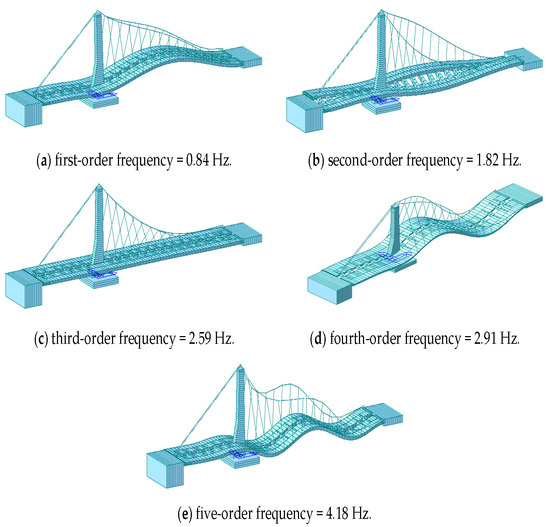 (a) first-order frequency = 0.84 Hz.

(b) second-order frequency = 1.82 Hz.

(c) third-order frequency = 2.59 Hz.

(d) fourth-order frequency = 2.91 Hz.

(e) five-order frequency = 4.18 Hz.