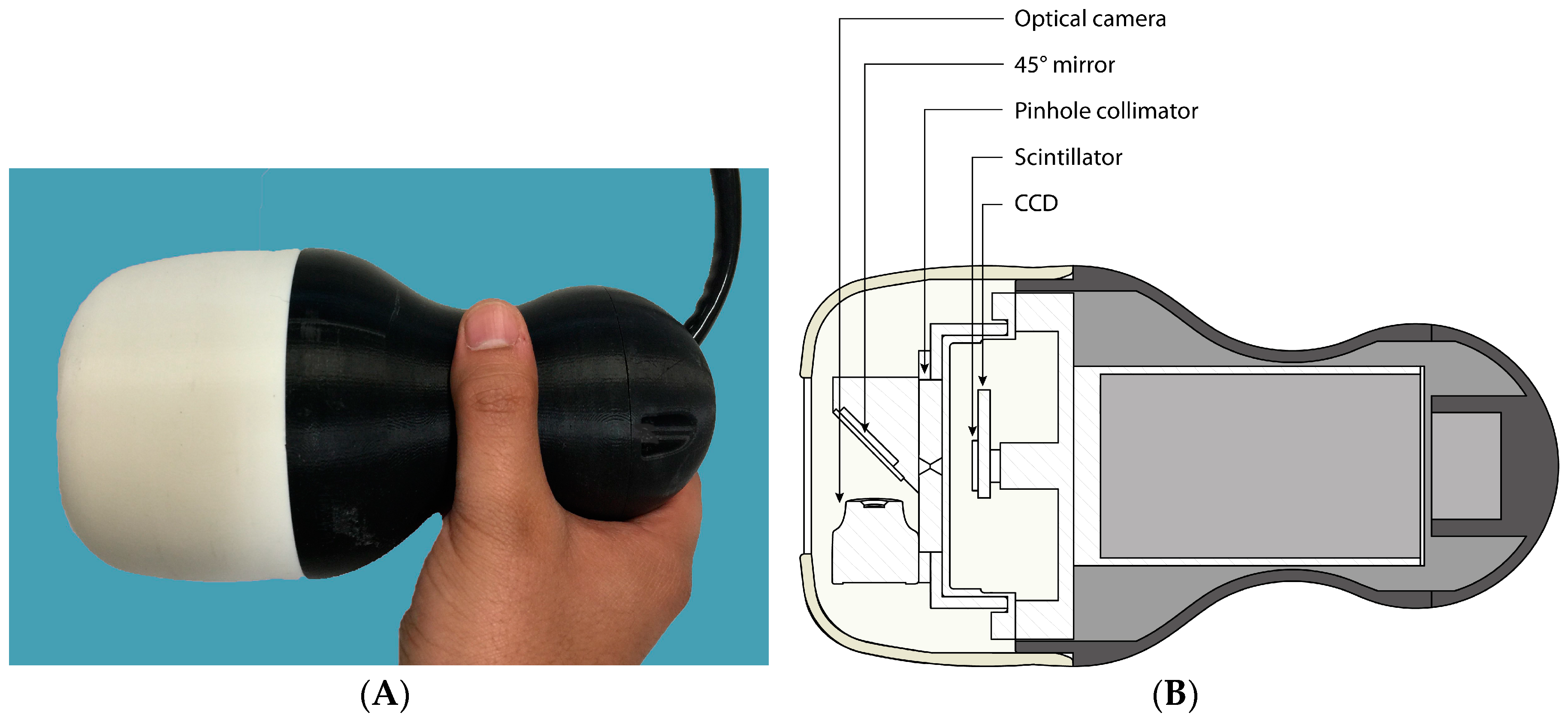 Optical camera
45° mirror
Pinhole collimator
Scintillator
CCD

(A)

(B)