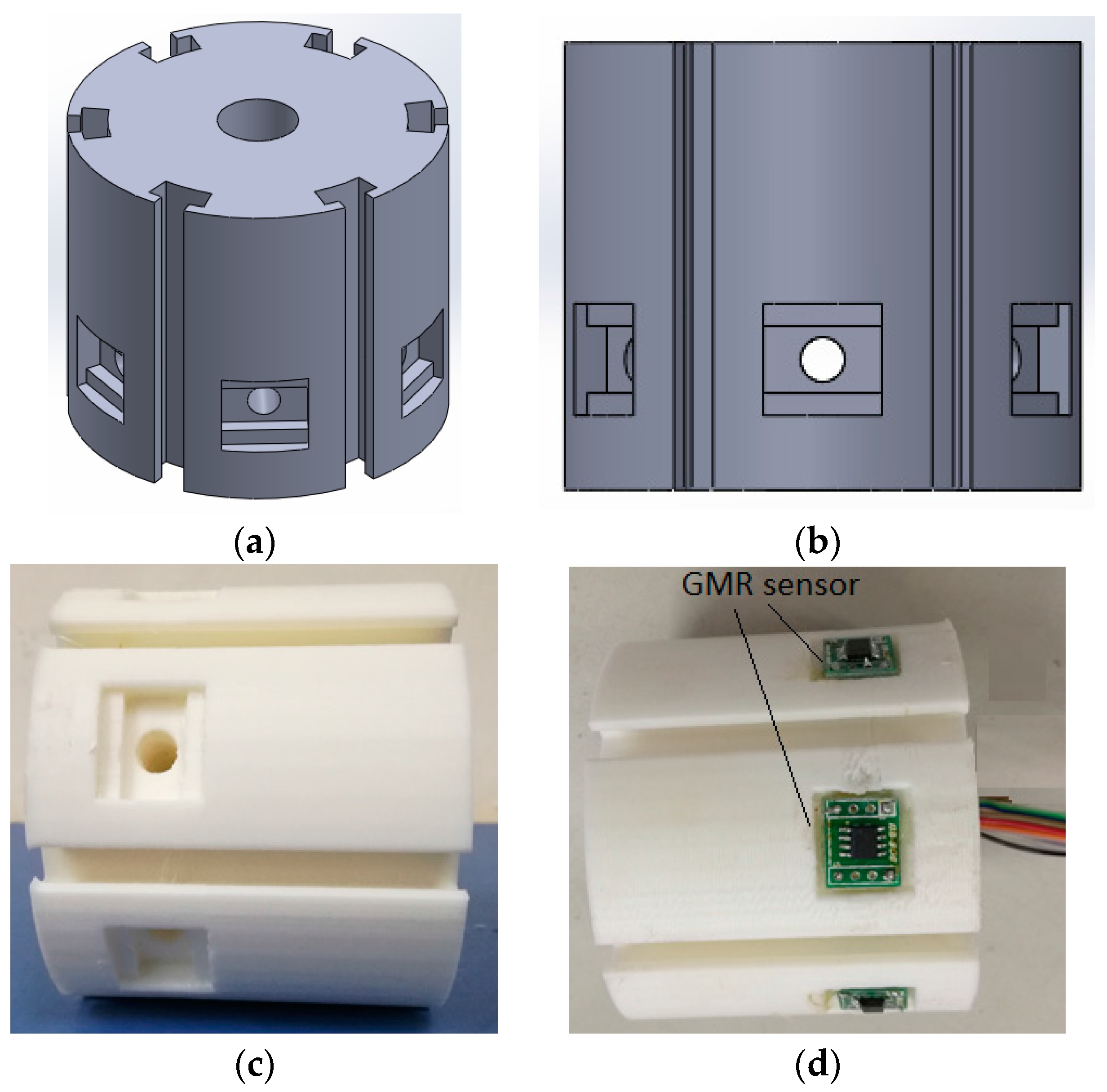 (a)

(b)

GMR sensor

(c)

(d)