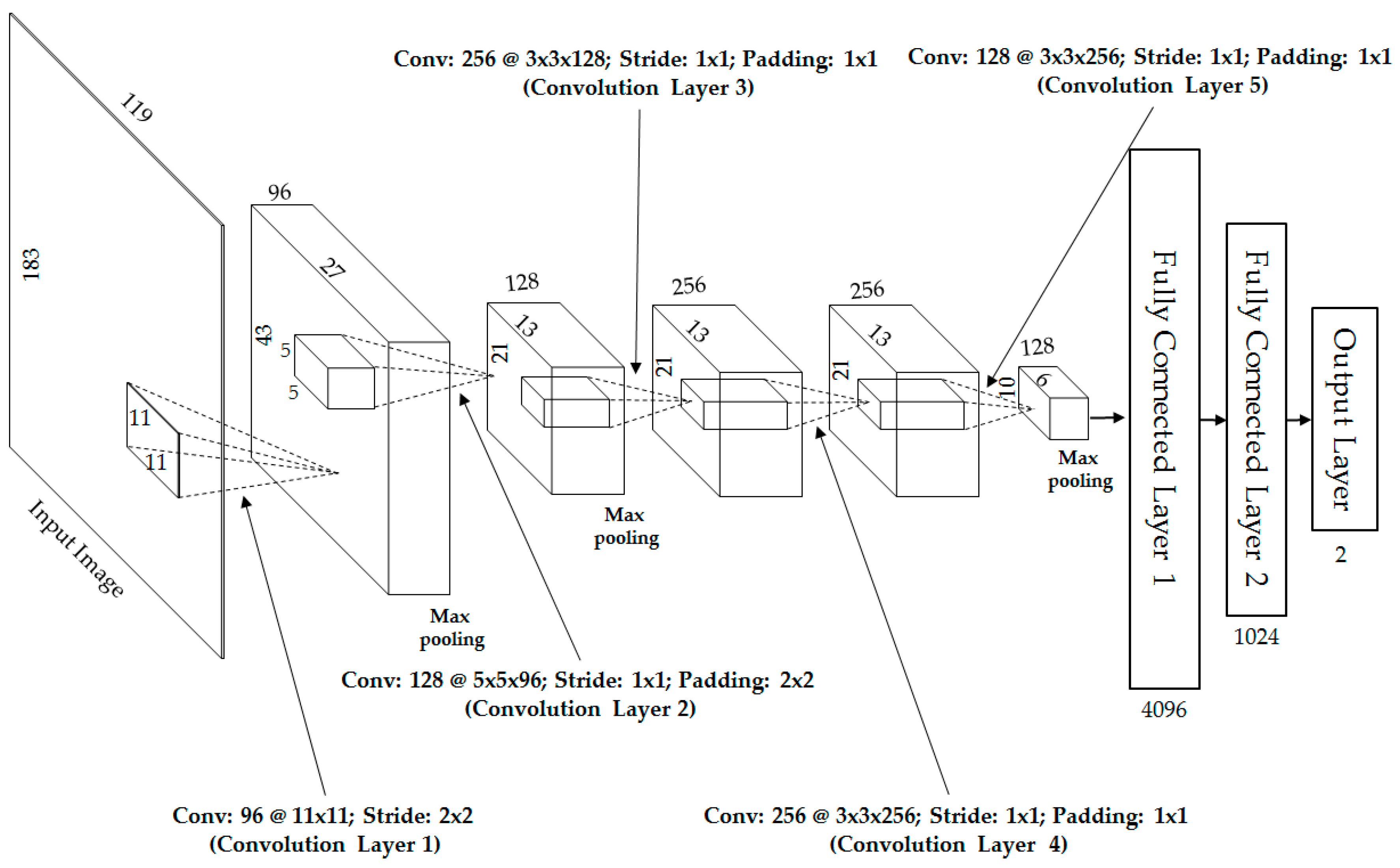 Conv: 256 @ 3x3x128; Stride: 1x1; Padding: 1x1
(Convolution Layer 3)

Conv: 128 @ 3x3x256; Stride: 1x1; Padding: 1x1
(Convolution Layer 5)

119

183

Input Image

11

11

96

27

43

5

5

Max pooling

128

13

21

Max pooling

256

13

21

256

13

21

128

6

10

Max pooling

Fully Connected Layer 1

4096

Fully Connected Layer 2

1024

Output Layer

2

Conv: 128 @ 5x5x96; Stride: 1x1; Padding: 2x2
(Convolution Layer 2)

Conv: 96 @ 11x11; Stride: 2x2
(Convolution Layer 1)

Conv: 256 @ 3x3x256; Stride: 1x1; Padding: 1x1
(Convolution Layer 4)