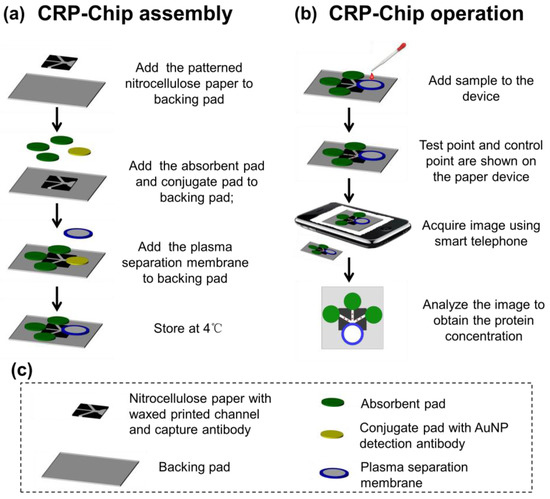 (a) CRP-Chip assembly

Add the patterned nitrocellulose paper to backing pad

Add the absorbent pad and conjugate pad to backing pad;

Add the plasma separation membrane to backing pad

Store at 4℃

(b) CRP-Chip operation

Add sample to the device

Test point and control point are shown on the paper device

Acquire image using smart telephone

Analyze the image to obtain the protein concentration

(c)

Nitrocellulose paper with waxed printed channel and capture antibody

Backing pad

Absorbent pad

Conjugate pad with AuNP detection antibody

Plasma separation membrane