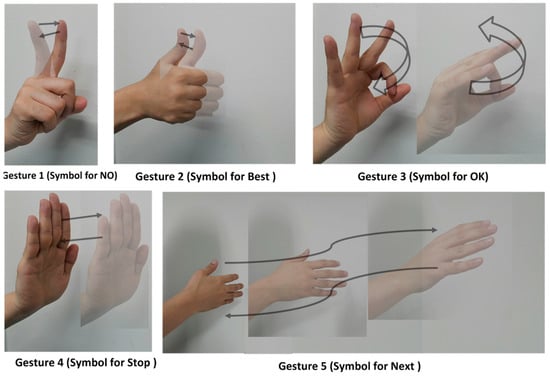 Gesture 1 (Symbol for NO)

Gesture 2 (Symbol for Best )

Gesture 3 (Symbol for OK)

Gesture 4 (Symbol for Stop )

Gesture 5 (Symbol for Next )