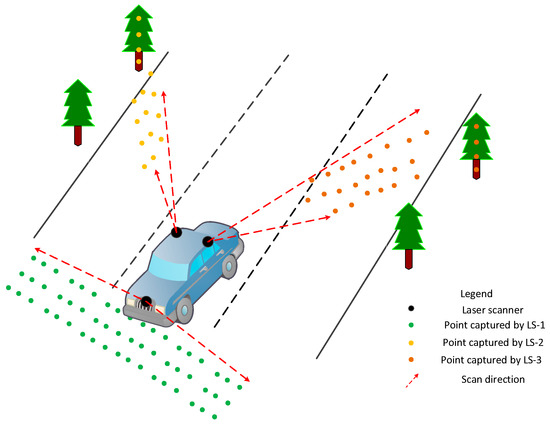 Legend
Laser scanner
Point captured by LS-1
Point captured by LS-2
Point captured by LS-3
Scan direction