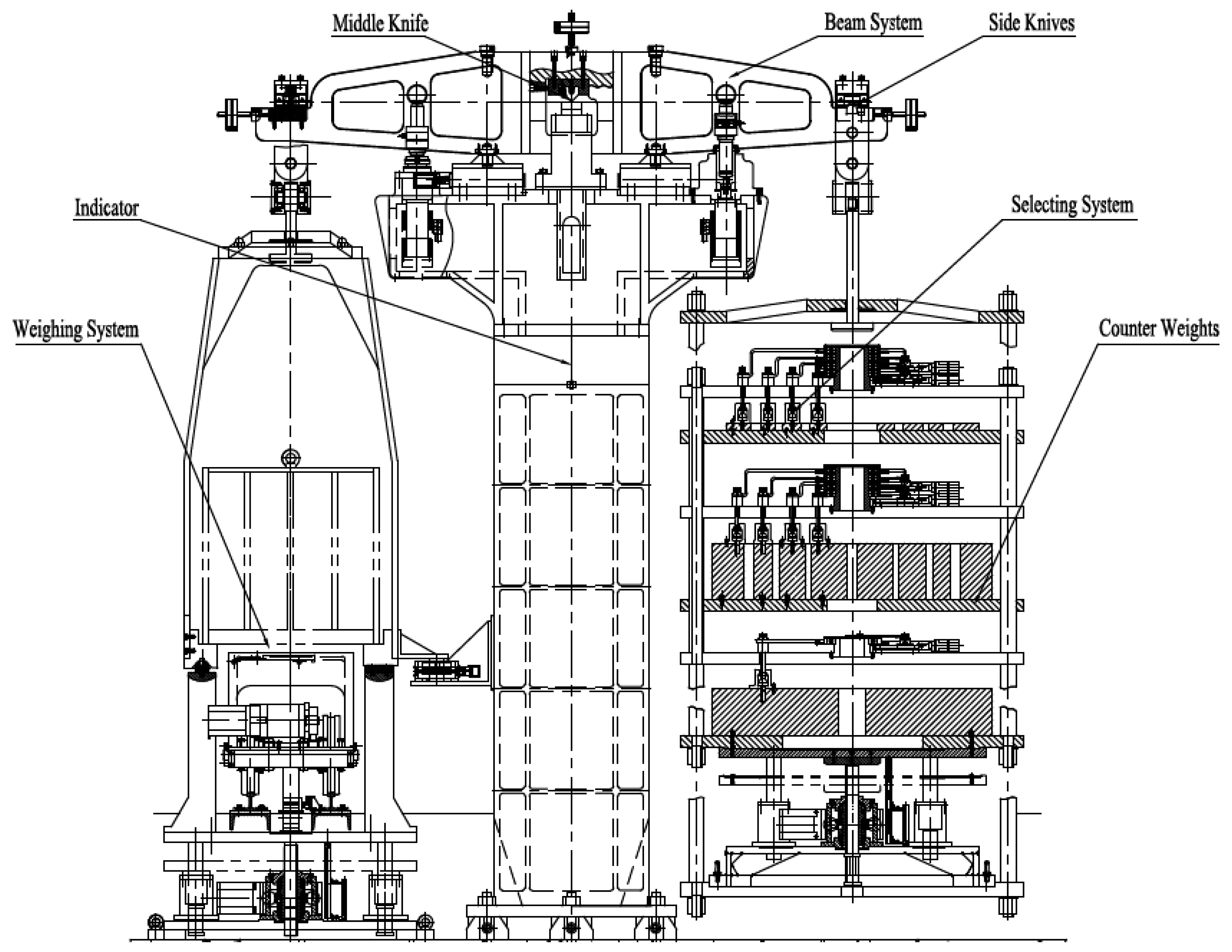 Middle Knife
Beam System
Side Knives
Indicator
Selecting System
Weighing System
Counter Weights